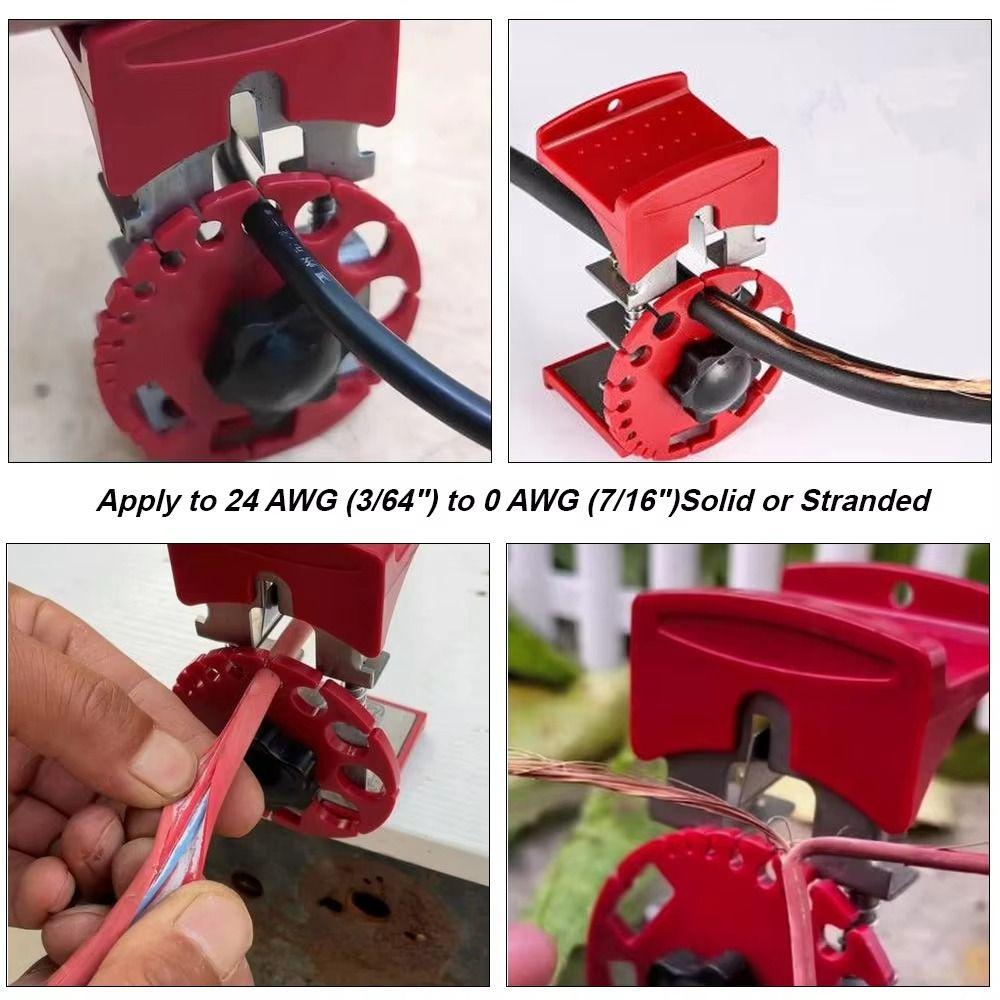 Apply to 24 AWG (3/64") to 0 AWG (7/16")Solid or Stranded