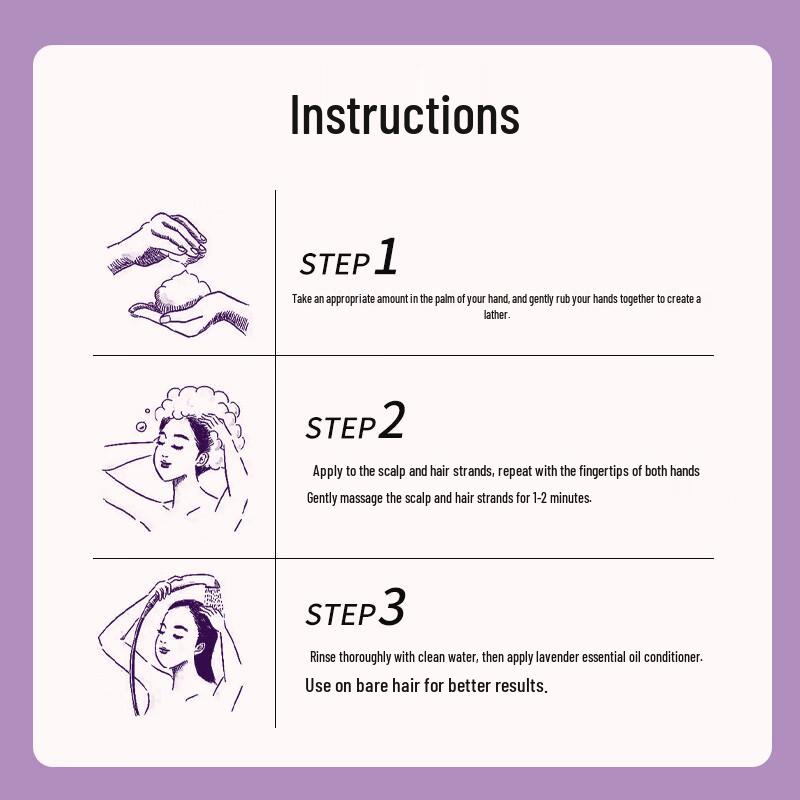 Instructions

STEP 1

Take an appropriate amount in the palm of your hand, and gently rub your hands together to create a lather.

STEP 2

Apply to the scalp and hair strands, repeat with the fingertips of both hands
Gently massage the scalp and hair strands for 1-2 minutes.

STEP 3

Rinse thoroughly with clean water, then apply lavender essential oil conditioner.
Use on bare hair for better results.