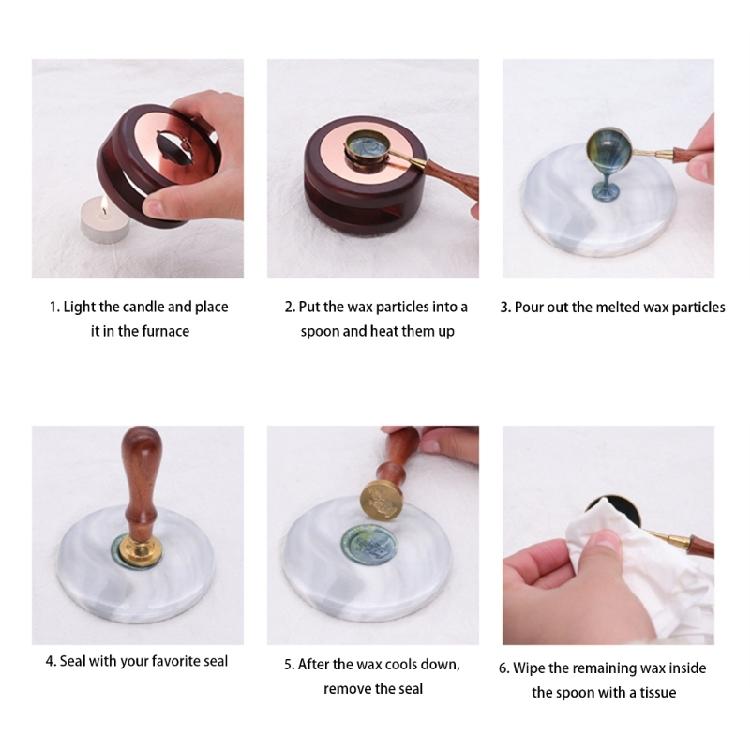 1. Light the candle and place it in the furnace

2. Put the wax particles into a spoon and heat them up

3. Pour out the melted wax particles

4. Seal with your favorite seal

5. After the wax cools down, remove the seal

6. Wipe the remaining wax inside the spoon with a tissue