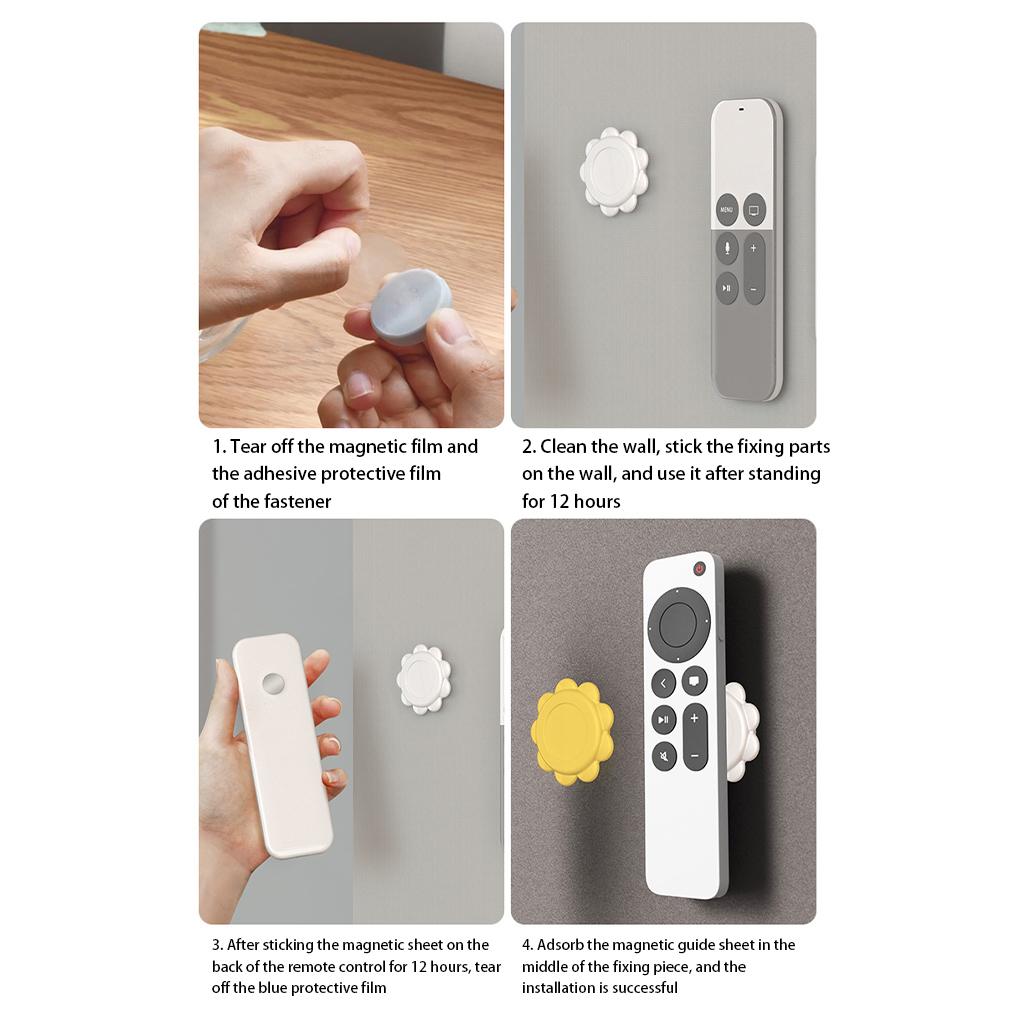 MENU

1. Tear off the magnetic film and the adhesive protective film of the fastener

2. Clean the wall, stick the fixing parts on the wall, and use it after standing for 12 hours

3. After sticking the magnetic sheet on the back of the remote control for 12 hours, tear off the blue protective film

4. Adsorb the magnetic guide sheet in the middle of the fixing piece, and the installation is successful