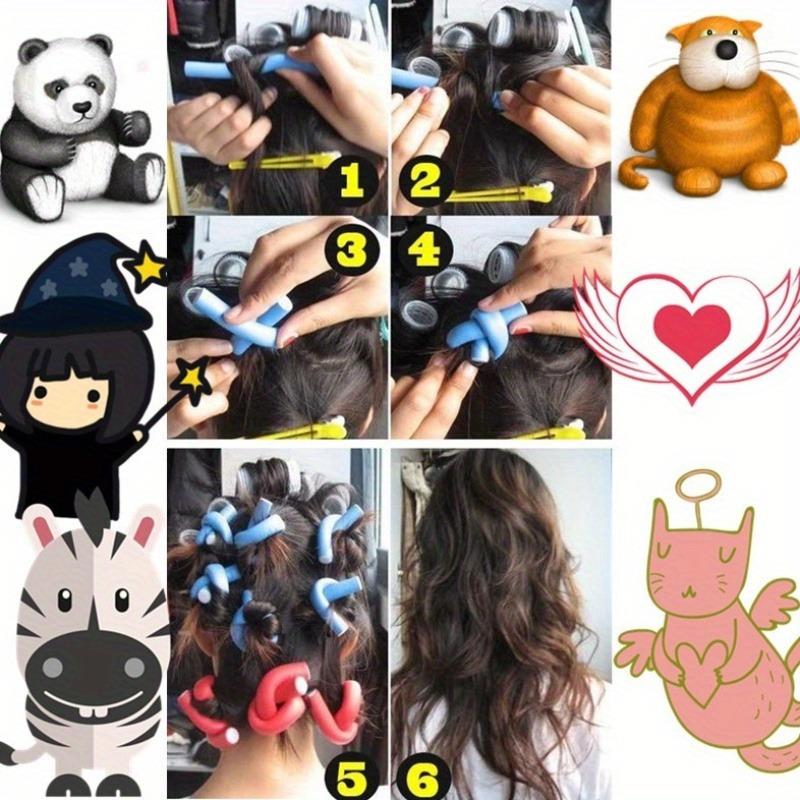 1
2
3
4
5
6