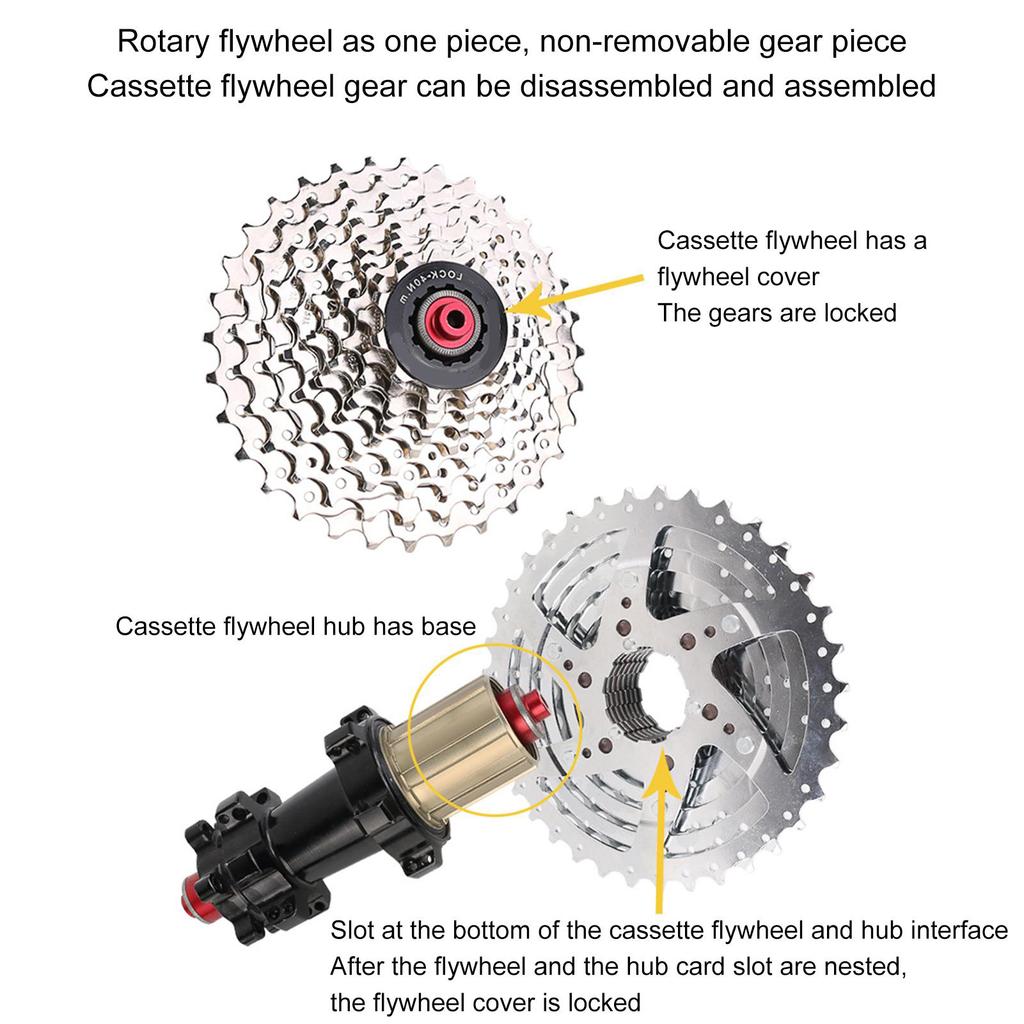 Rotary flywheel as one piece, non-removable gear piece
Cassette flywheel gear can be disassembled and assembled

LOCK-40N.m

Cassette flywheel has a flywheel cover
The gears are locked

Cassette flywheel hub has base

Slot at the bottom of the cassette flywheel and hub interface
After the flywheel and the hub card slot are nested, the flywheel cover is locked