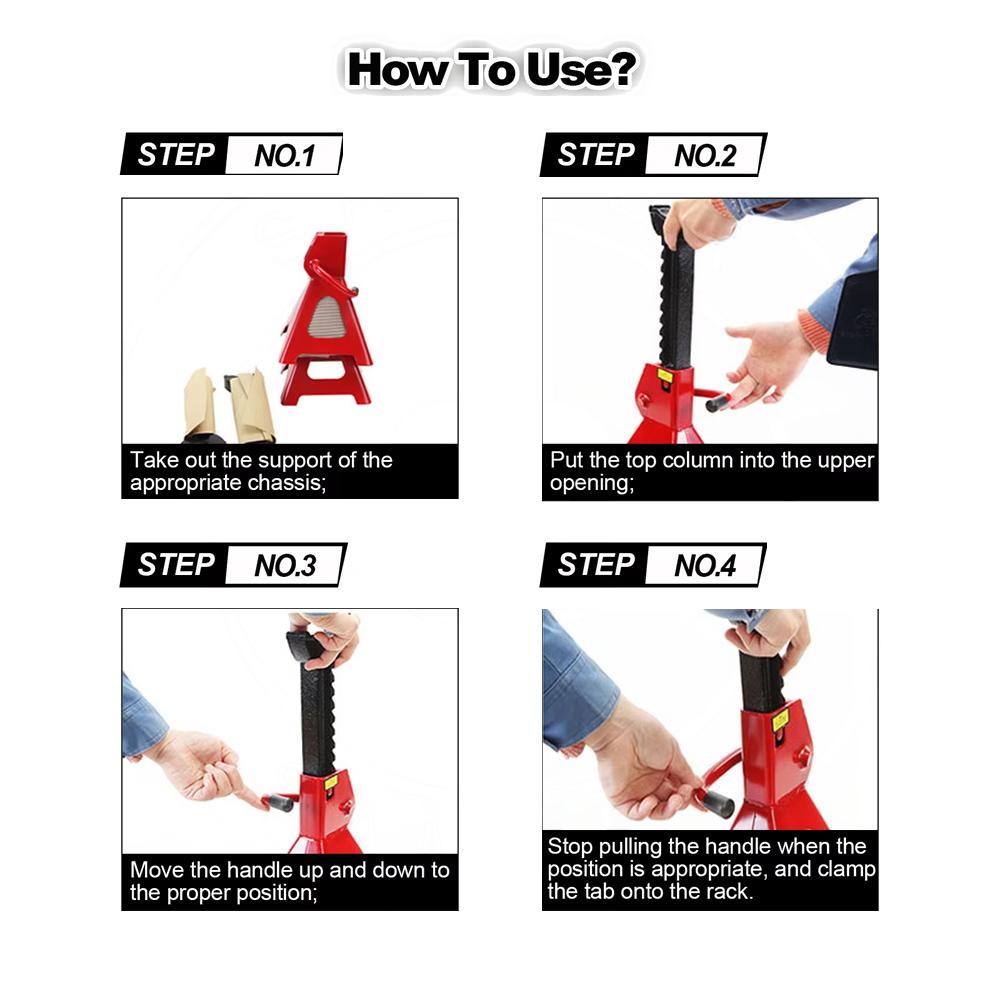 How To Use?

STEP NO.1

Take out the support of the appropriate chassis;

STEP NO.2

Put the top column into the upper opening;

STEP NO.3

Move the handle up and down to the proper position;

STEP NO.4

Stop pulling the handle when the position is appropriate, and clamp the tab onto the rack.