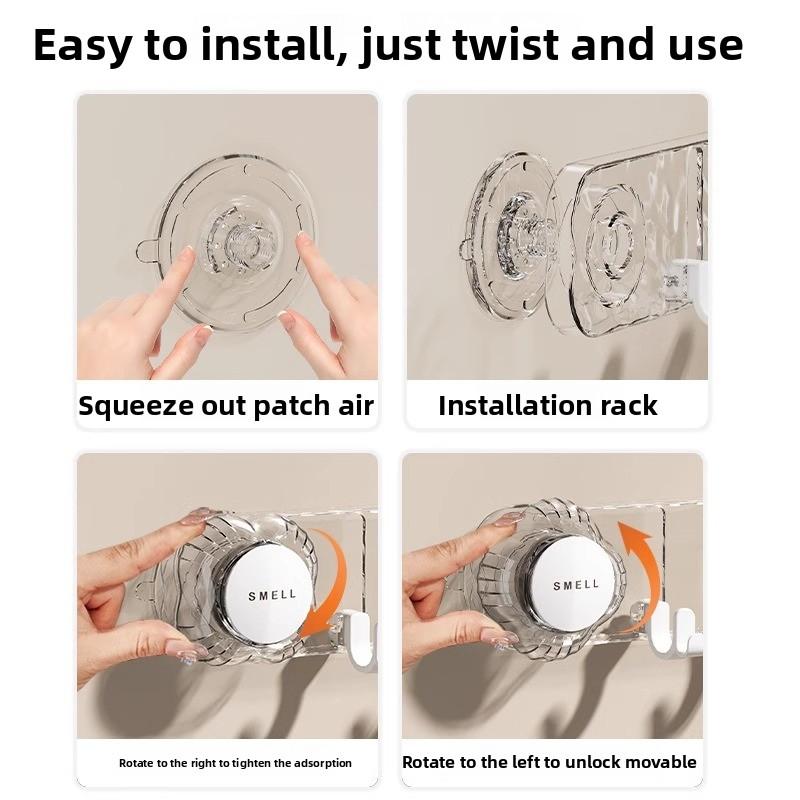 Easy to install, just twist and use

Squeeze out patch air

Installation rack

SMELL

Rotate to the right to tighten the adsorption

SMELL

Rotate to the left to unlock movable