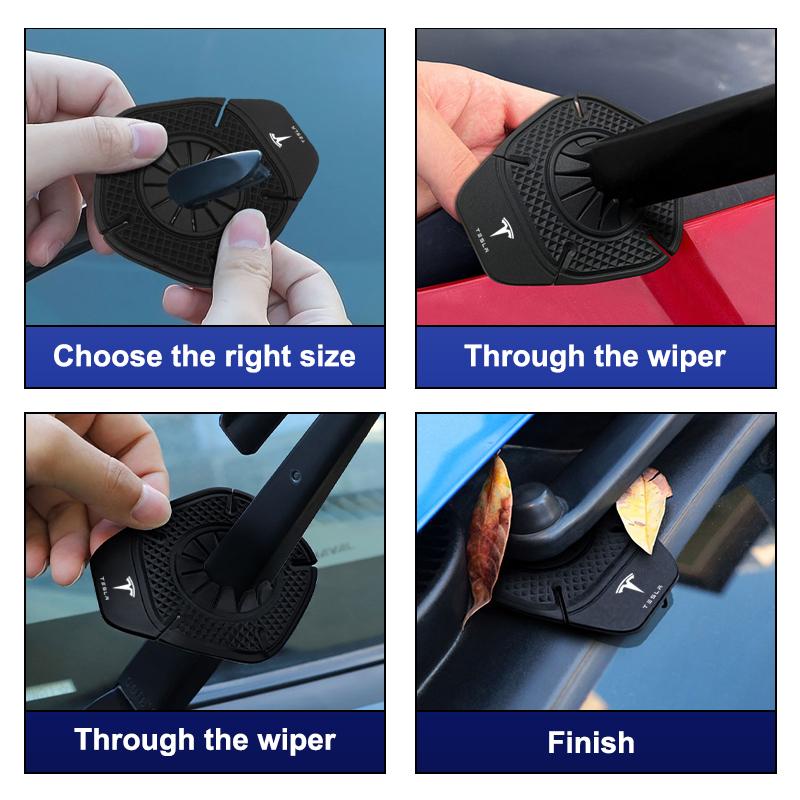 TESLA

Choose the right size

TESLA

Through the wiper

TESLA

Through the wiper

TESLA

Finish