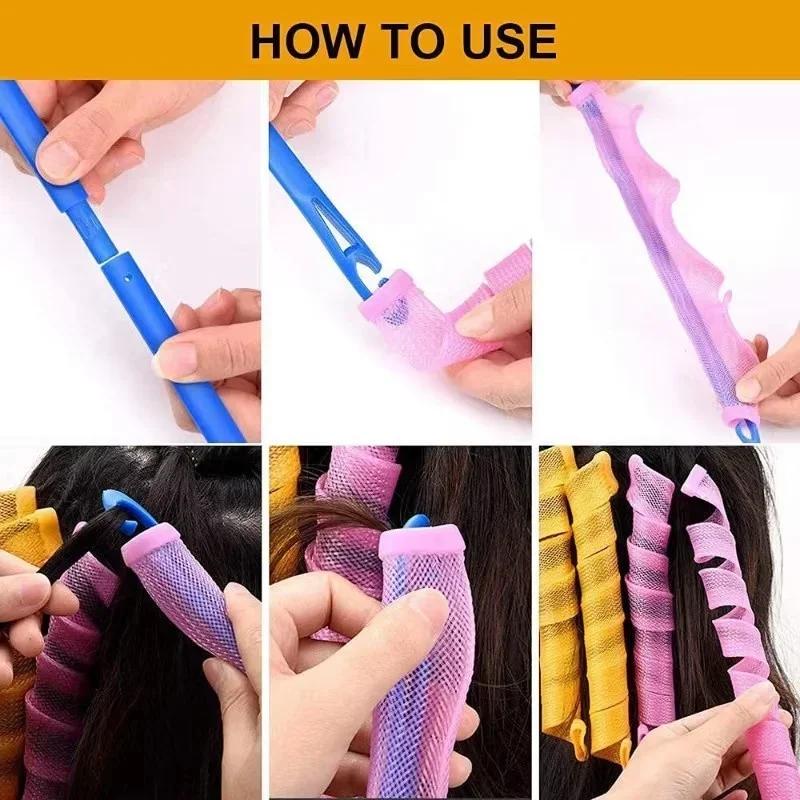 HOW TO USE