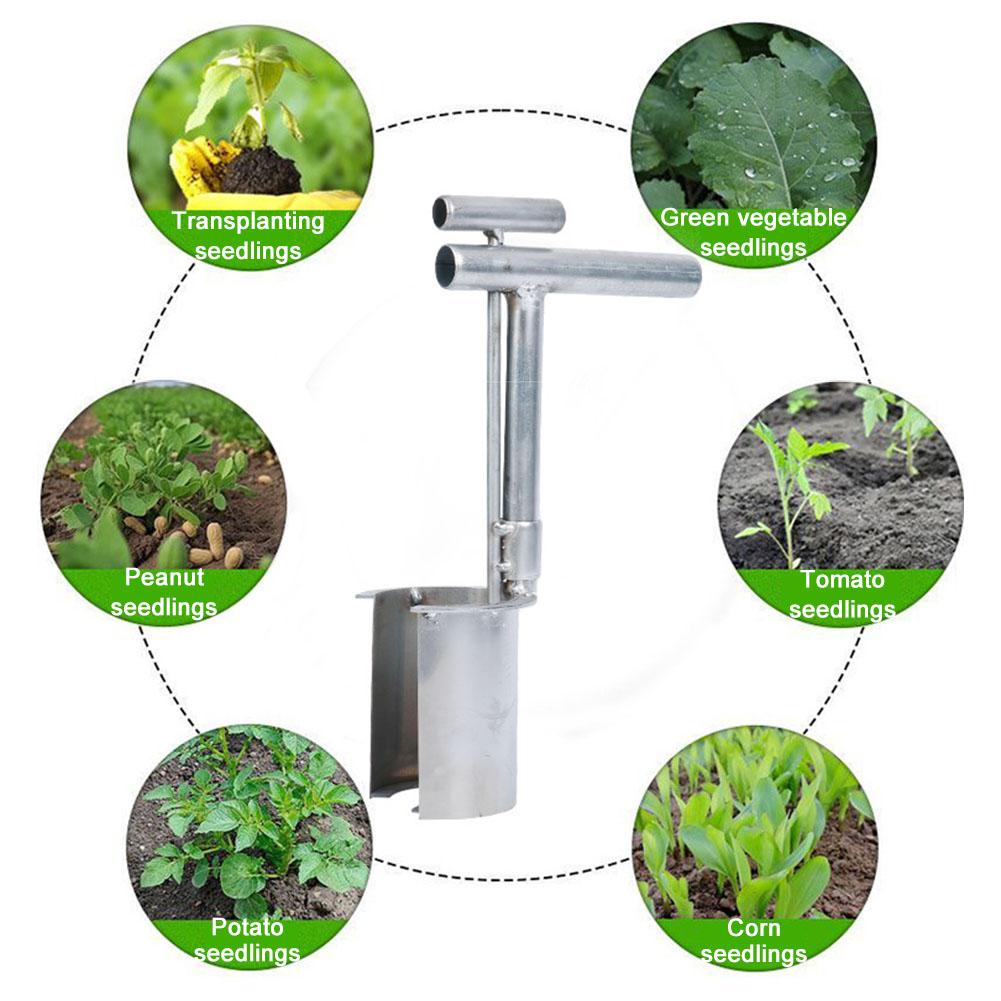 Transplanting seedlings

Green vegetable seedlings

Peanut seedlings

Tomato seedlings

Potato seedlings

Corn seedlings