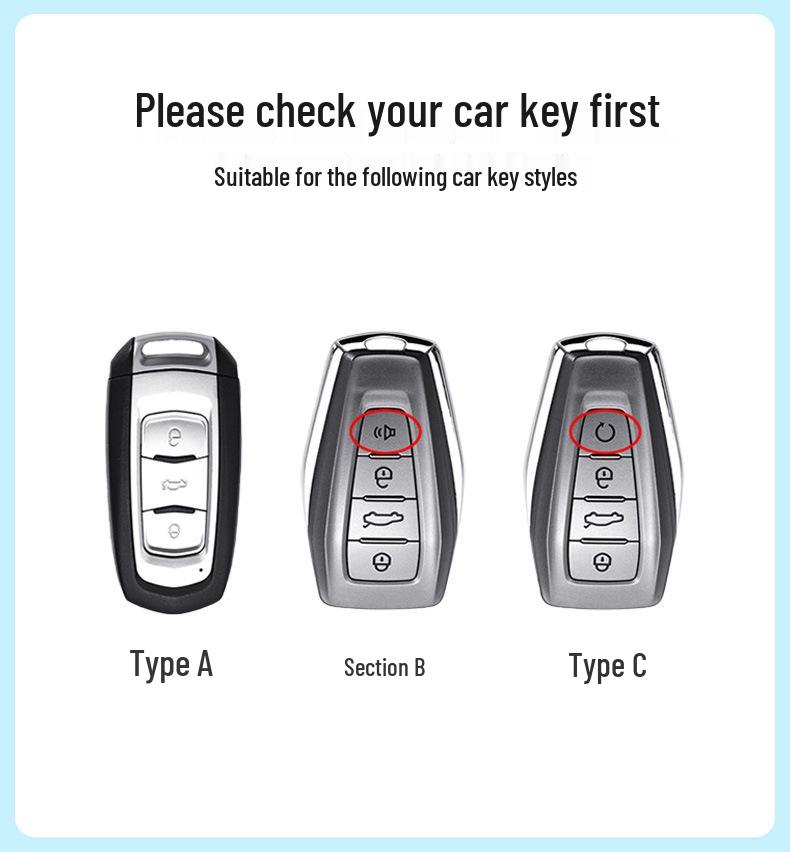 Please check your car key first

Suitable for the following car key styles

Type A

Section B

Type C