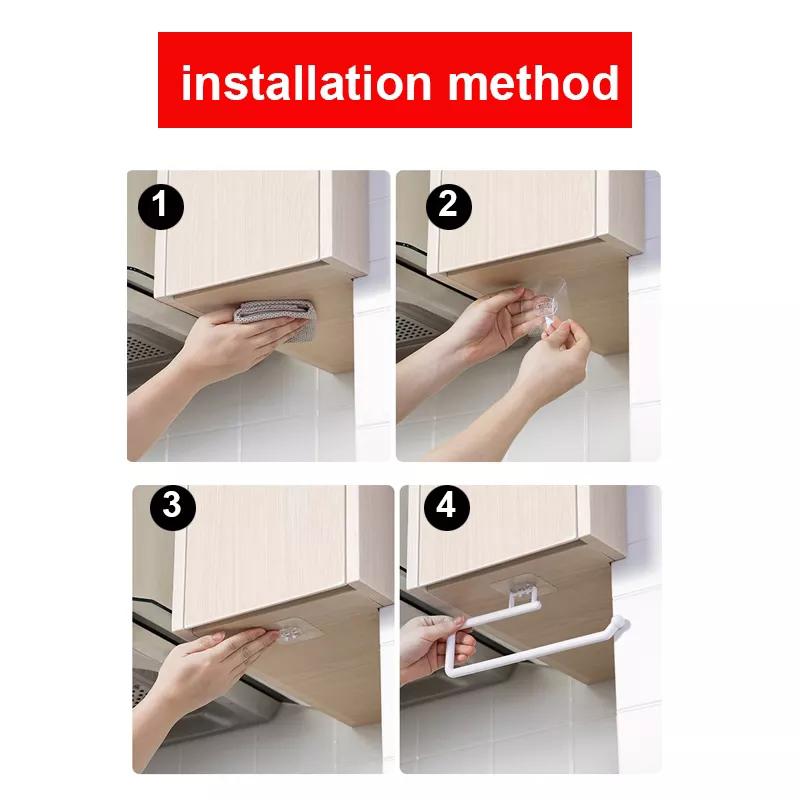 installation method

1

2

3

4