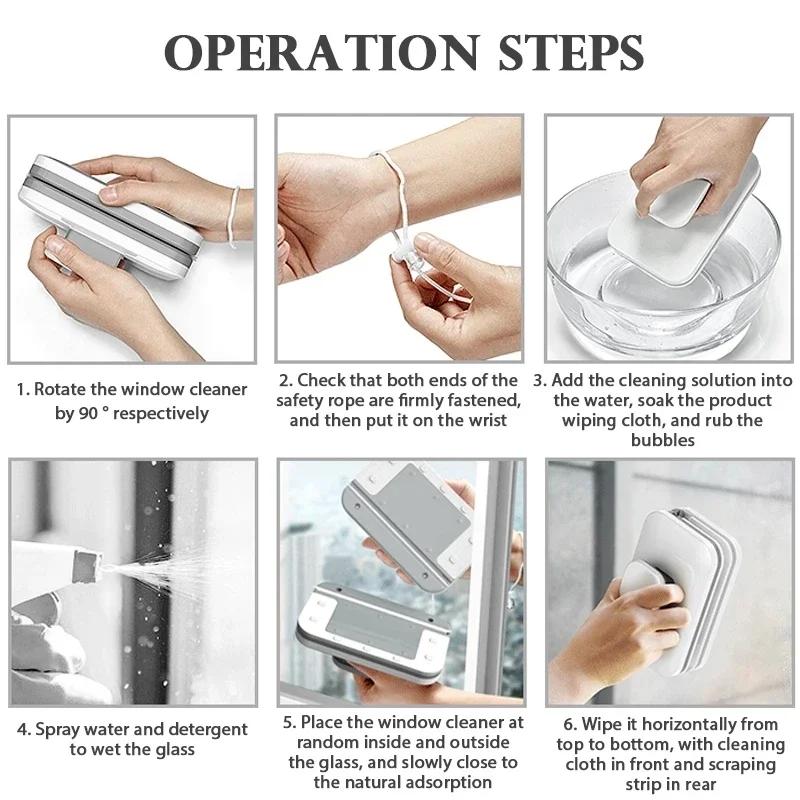 OPERATION STEPS

1. Rotate the window cleaner by 90 ° respectively

2. Check that both ends of the safety rope are firmly fastened, and then put it on the wrist

3. Add the cleaning solution into the water, soak the product wiping cloth, and rub the bubbles

4. Spray water and detergent to wet the glass

5. Place the window cleaner at random inside and outside the glass, and slowly close to the natural adsorption

6. Wipe it horizontally from top to bottom, with cleaning cloth in front and scraping strip in rear