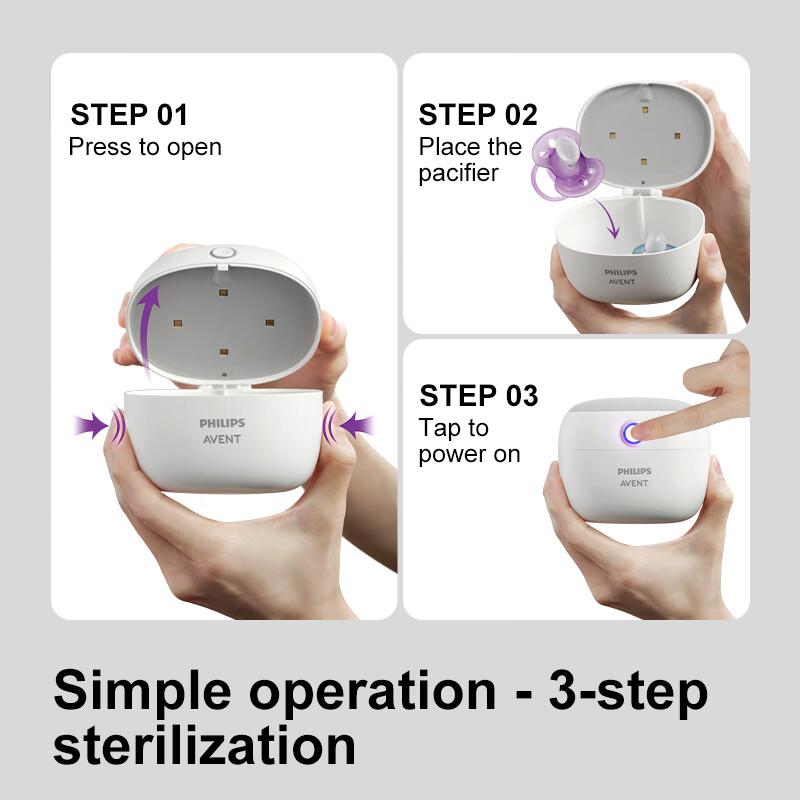 STEP 01
Press to open

PHILIPS
AVENT

STEP 02
Place the pacifier

PHILIPS
AVENT

STEP 03
Tap to power on

PHILIPS
AVENT

Simple operation - 3-step sterilization