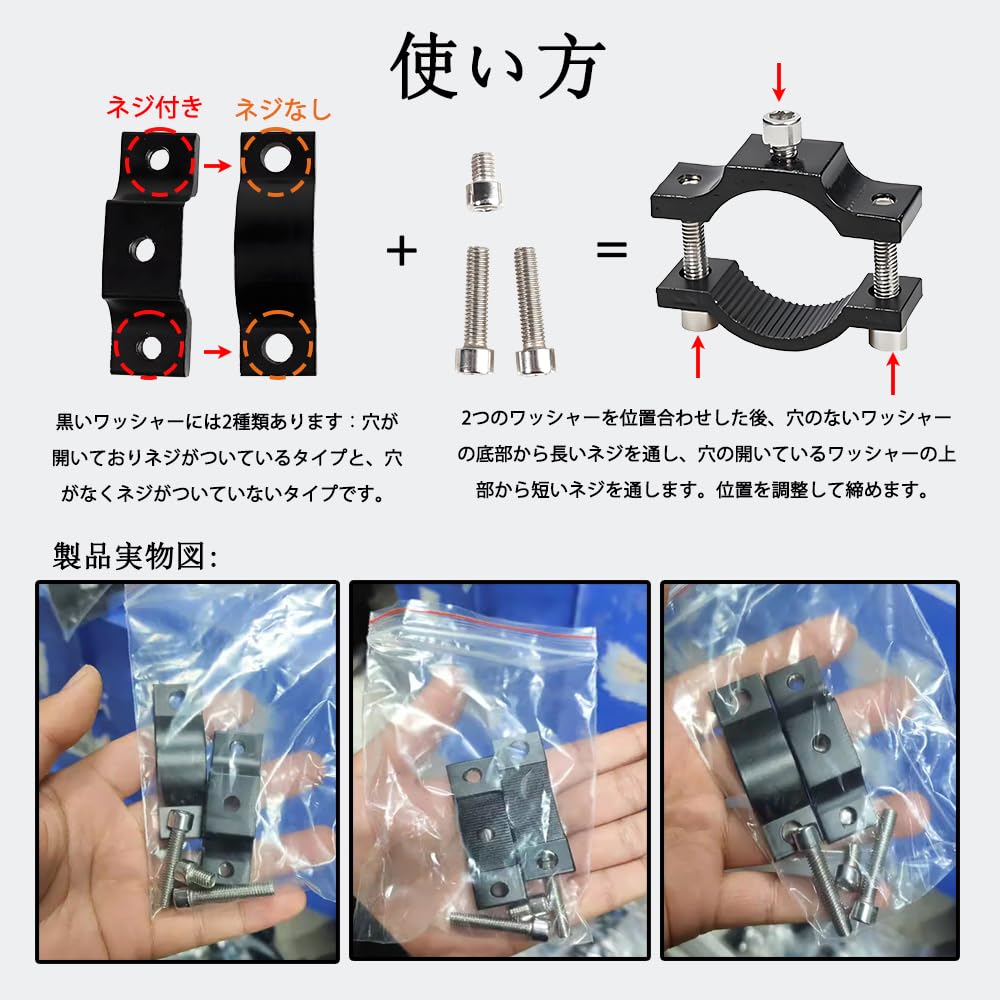 使い方

ネジ付き
ネジなし

+
=

黒いワッシャーには2種類あります：穴が開いておりネジがついているタイプと、穴がなくネジがついていないタイプです。

2つのワッシャーを位置合わせした後、穴のないワッシャーの底部から長いネジを通し、穴の開いているワッシャーの上部から短いネジを通します。位置を調整して締めます。

製品実物図: