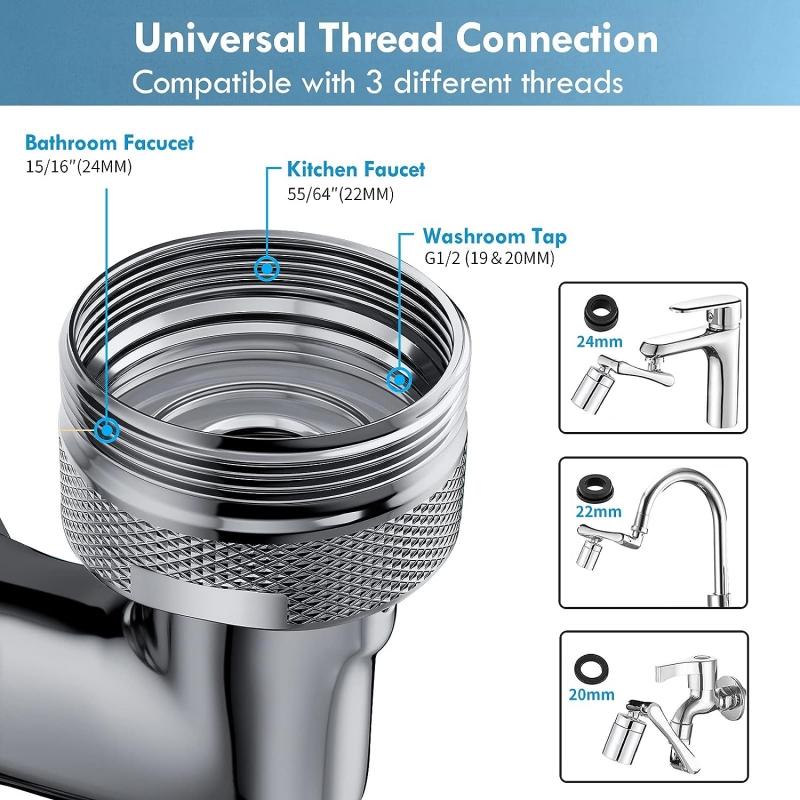 Universal Thread Connection
Compatible with 3 different threads

Bathroom Facucet
15/16"(24MM)

Kitchen Faucet
55/64"(22MM)

Washroom Tap
G1/2 (19 & 20MM)

24mm

22mm

20mm