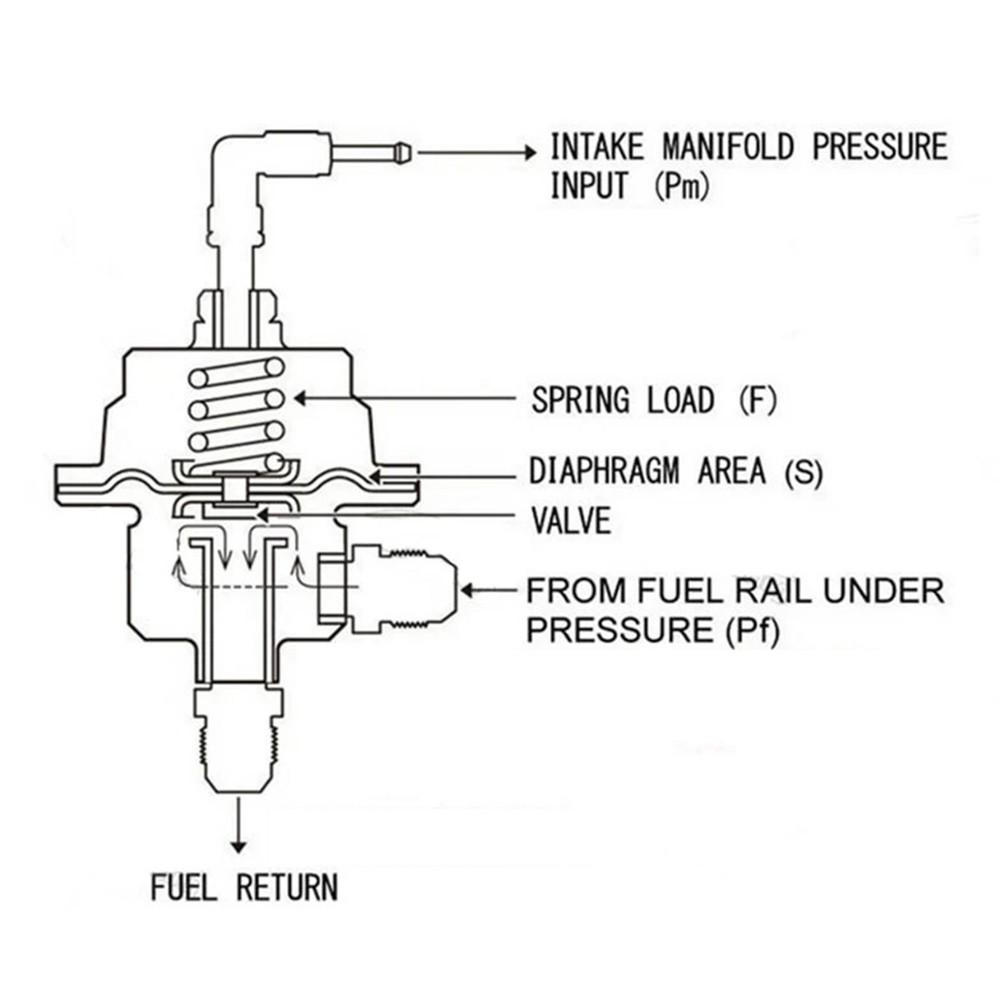 INTAKE MANIFOLD PRESSURE INPUT (Pm)

SPRING LOAD (F)

DIAPHRAGM AREA (S)

VALVE

FROM FUEL RAIL UNDER PRESSURE (Pf)

FUEL RETURN