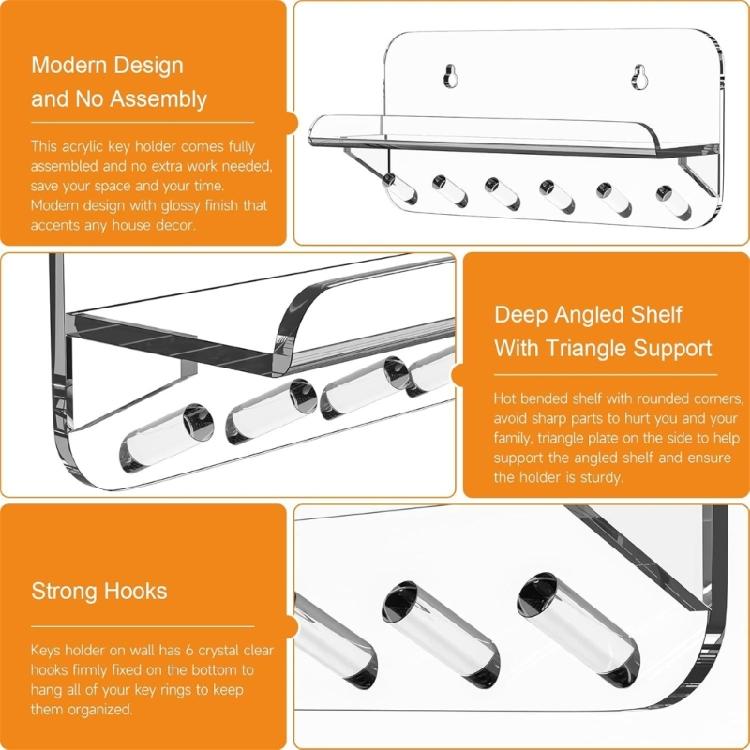 Modern Design and No Assembly

This acrylic key holder comes fully assembled and no extra work needed, save your space and your time. Modern design with glossy finish that accents any house decor.

Deep Angled Shelf With Triangle Support

Hot bended shelf with rounded corners, avoid sharp parts to hurt you and your family, triangle plate on the side to help support the angled shelf and ensure the holder is sturdy.

Strong Hooks

Keys holder on wall has 6 crystal clear hooks firmly fixed on the bottom to hang all of your key rings to keep them organized.