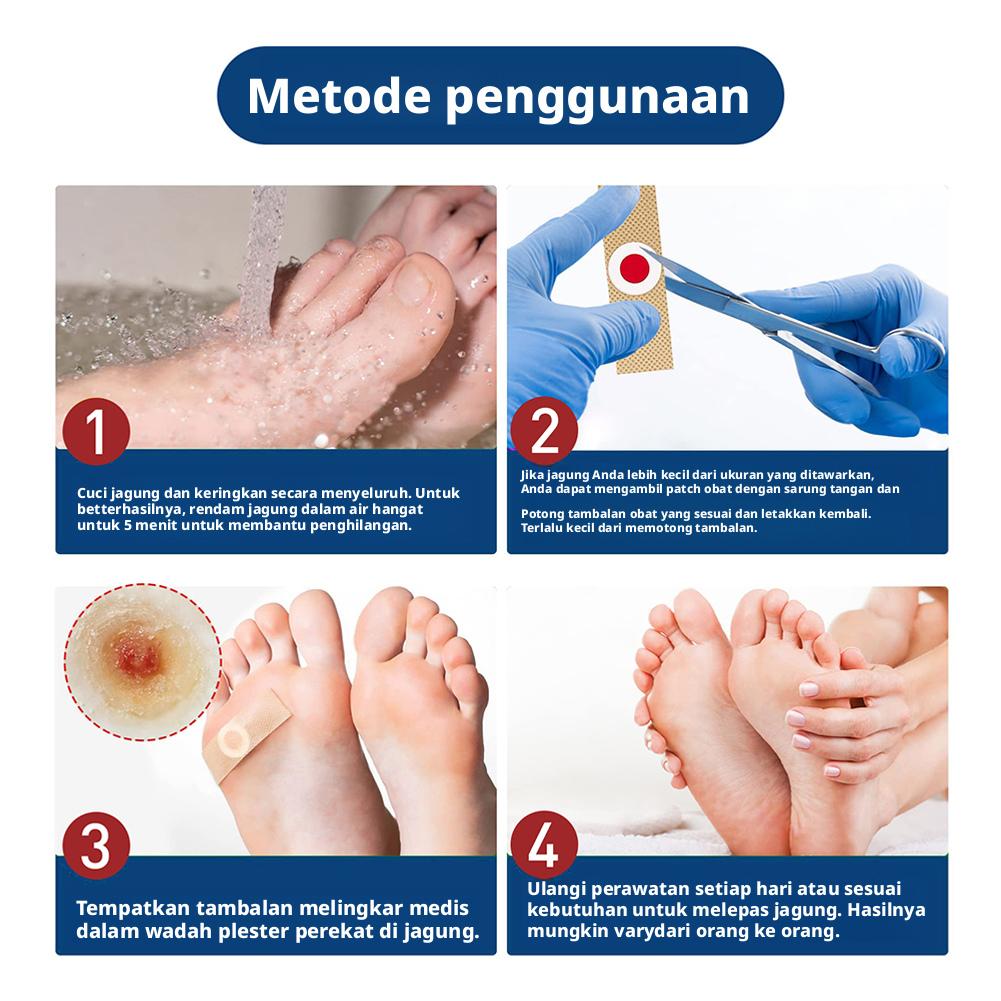 Metode penggunaan

1

Cuci jagung dan keringkan secara menyeluruh. Untuk betterhasilnya, rendam jagung dalam air hangat untuk 5 menit untuk membantu penghilangan.

2

Jika jagung Anda lebih kecil dari ukuran yang ditawarkan, Anda dapat mengambil patch obat dengan sarung tangan dan

Potong tambalan obat yang sesuai dan letakkan kembali. Terlalu kecil dari memotong tambalan.

3

Tempatkan tambalan melingkar medis dalam wadah plester perekat di jagung.

4

Ulangi perawatan setiap hari atau sesuai kebutuhan untuk melepas jagung. Hasilnya mungkin varydari orang ke orang.