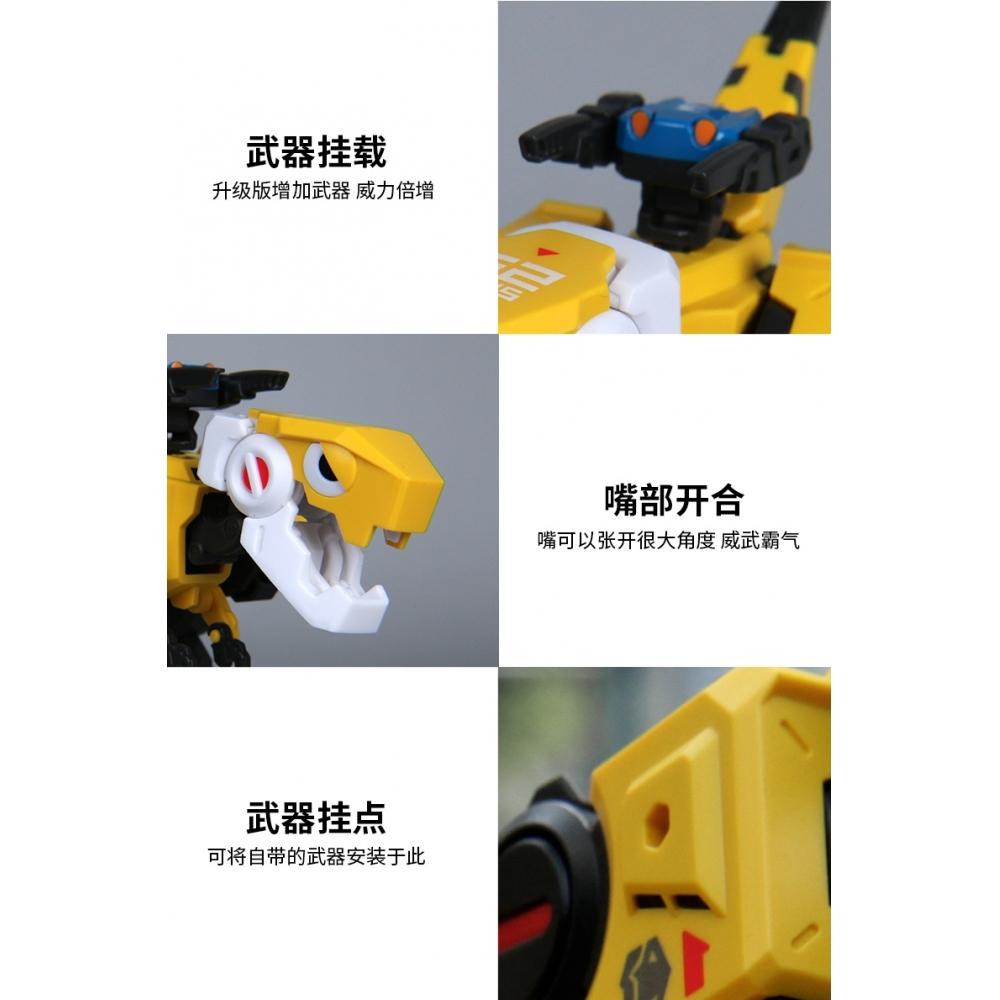 武器挂载
升级版增加武器 威力倍增

嘴部开合
嘴可以张开很大角度 威武霸气

武器挂点
可将自带的武器安装于此