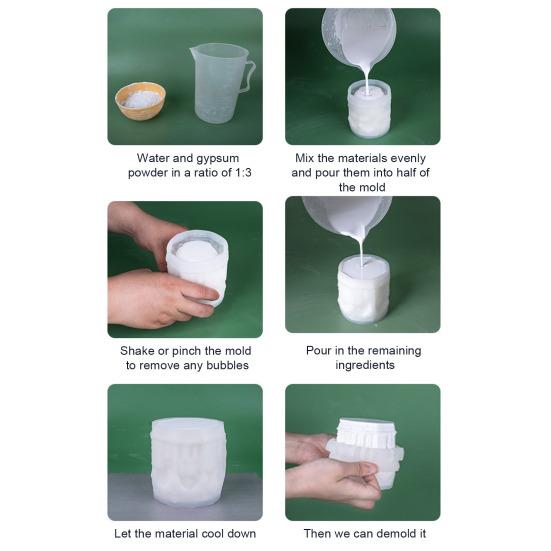 Water and gypsum powder in a ratio of 1:3

Mix the materials evenly and pour them into half of the mold

Shake or pinch the mold to remove any bubbles

Pour in the remaining ingredients

Let the material cool down

Then we can demold it