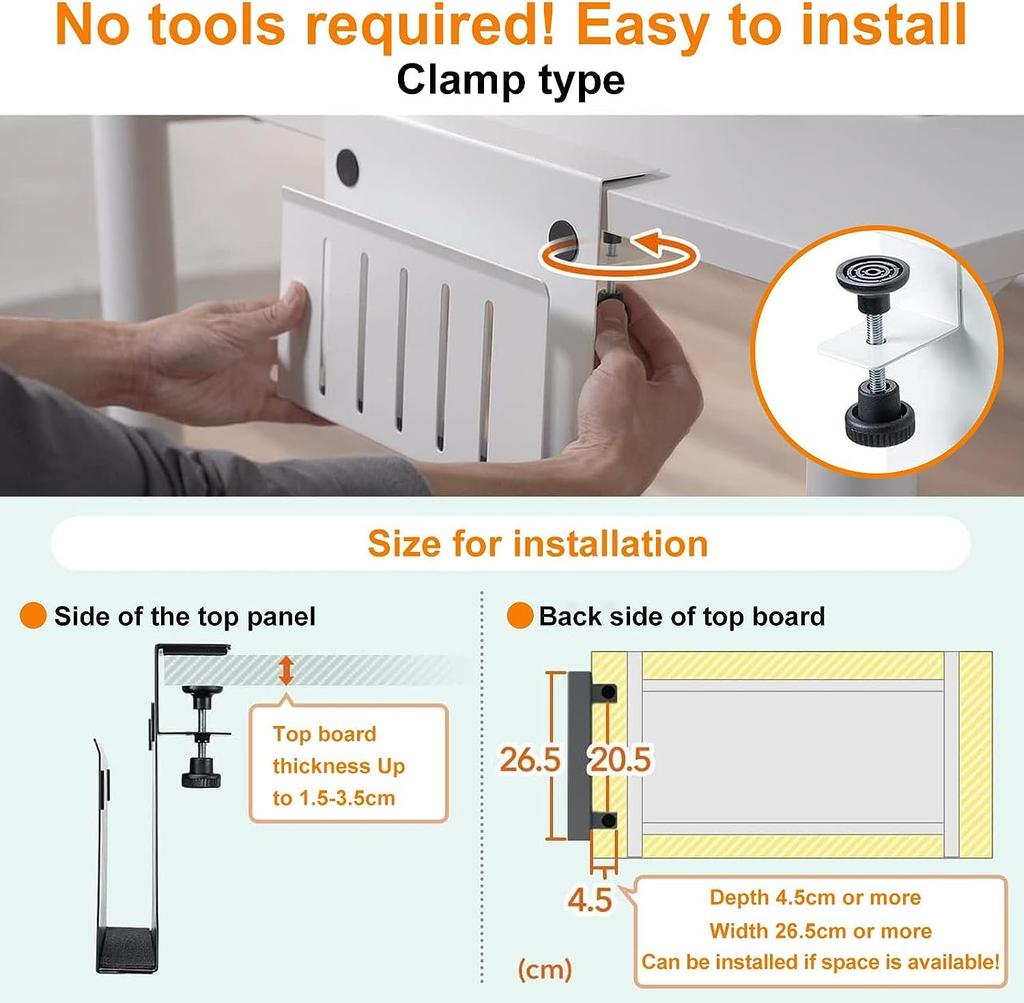 No tools required! Easy to install

Clamp type

Size for installation

Side of the top panel

Top board thickness Up to 1.5-3.5cm

Back side of top board

26.5

20.5

4.5

Depth 4.5cm or more

Width 26.5cm or more

Can be installed if space is available!

(cm)