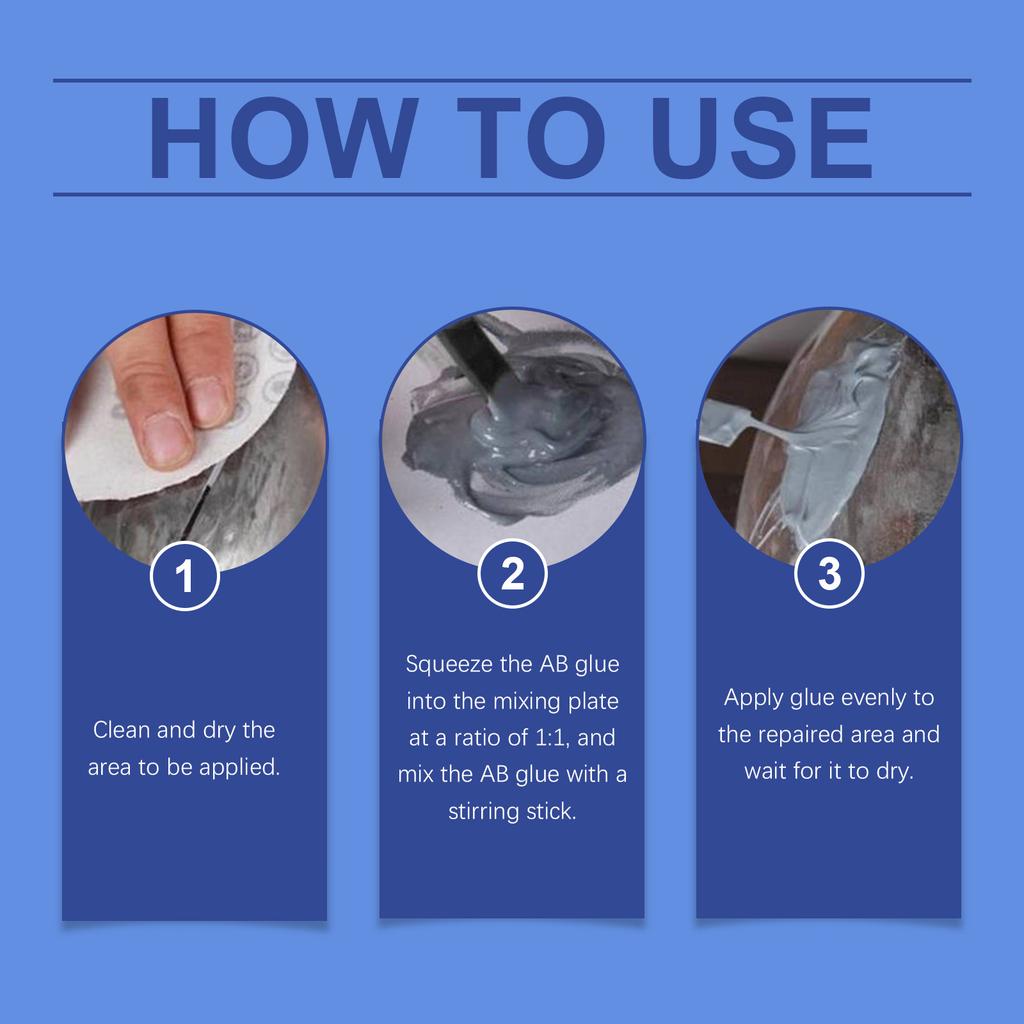 HOW TO USE

1

Clean and dry the area to be applied.

2

Squeeze the AB glue into the mixing plate at a ratio of 1:1, and mix the AB glue with a stirring stick.

3

Apply glue evenly to the repaired area and wait for it to dry.