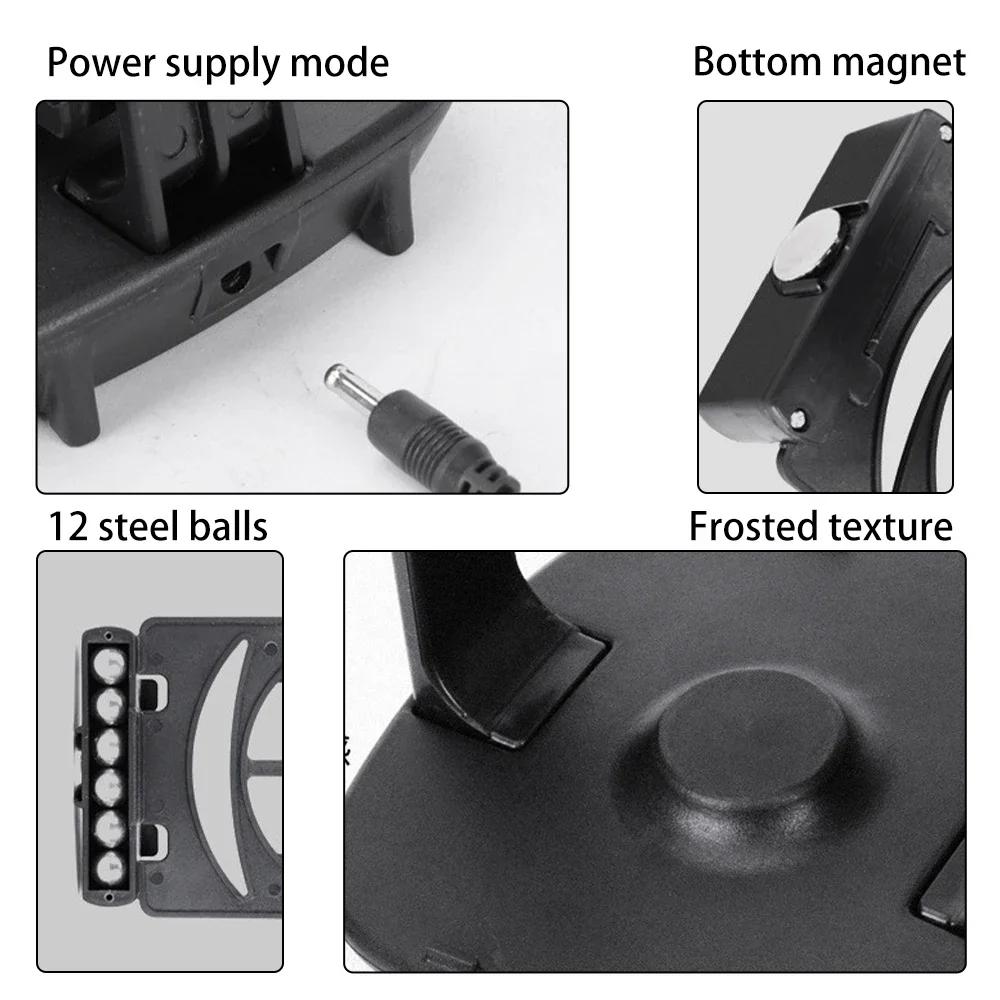 Power supply mode

Bottom magnet

12 steel balls

Frosted texture