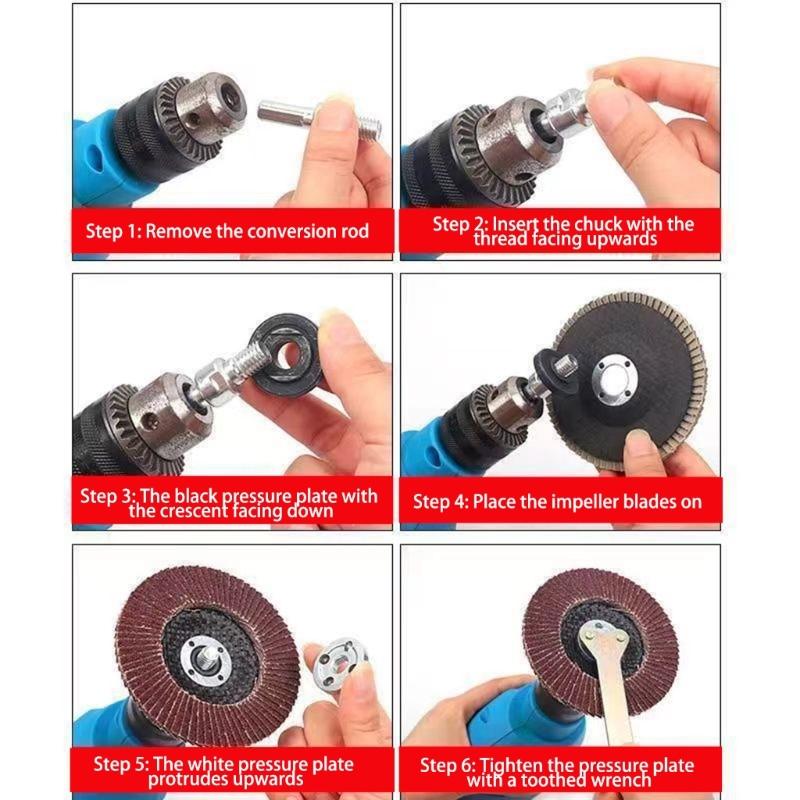 Step 1: Remove the conversion rod

Step 2: Insert the chuck with the thread facing upwards

Step 3: The black pressure plate with the crescent facing down

Step 4: Place the impeller blades on

Step 5: The white pressure plate protrudes upwards

Step 6: Tighten the pressure plate with a toothed wrench