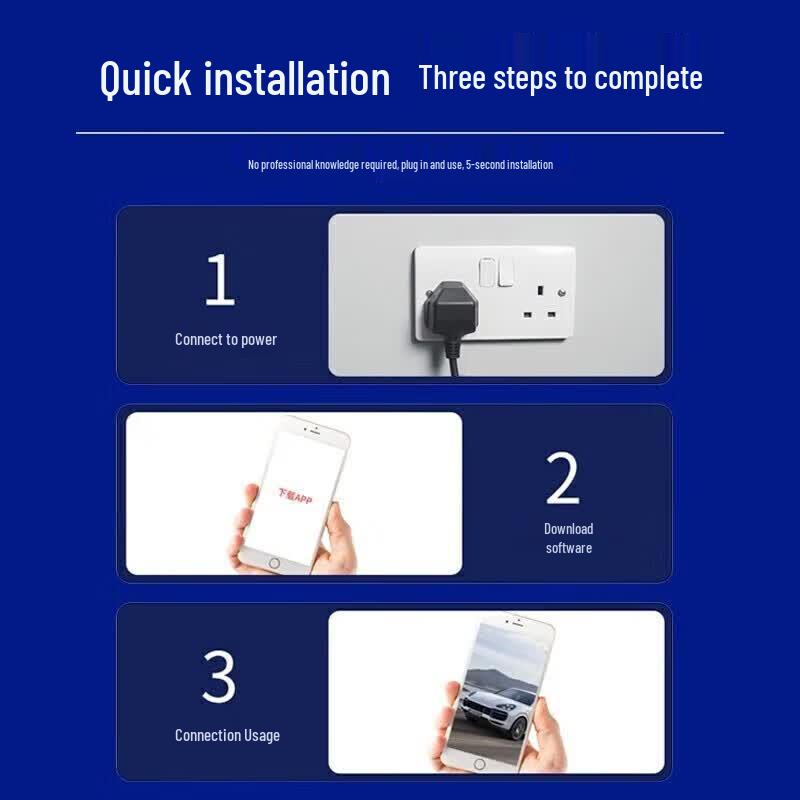 Quick installation Three steps to complete

No professional knowledge required, plug in and use, 5-second installation

1
Connect to power

下载APP

2
Download software

3
Connection Usage