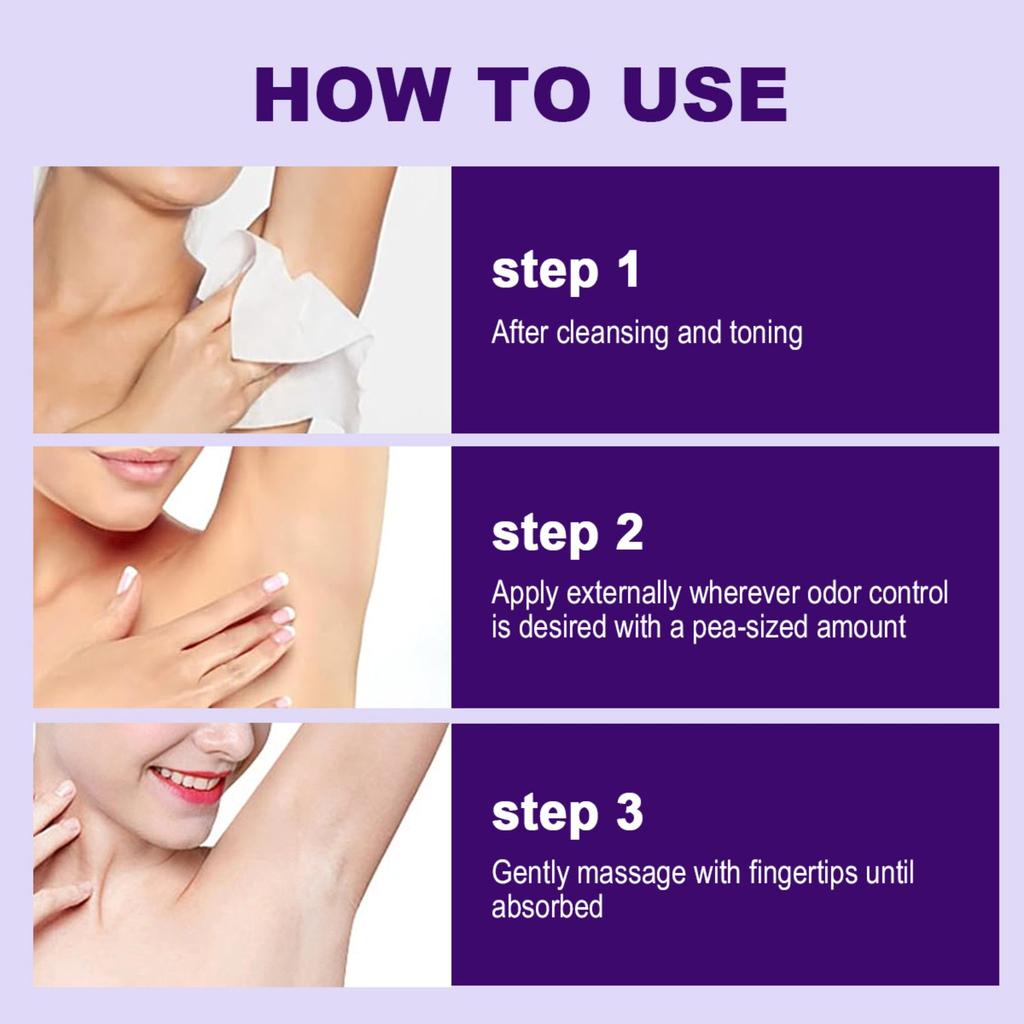 HOW TO USE

step 1

After cleansing and toning

step 2

Apply externally wherever odor control is desired with a pea-sized amount

step 3

Gently massage with fingertips until absorbed