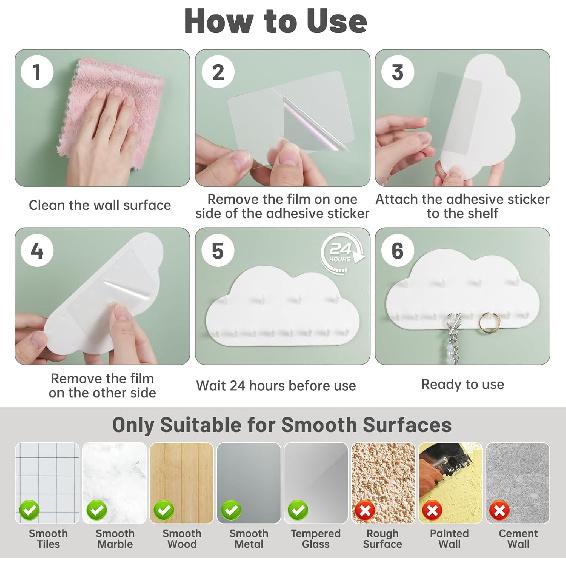 How to Use

1

Clean the wall surface

2

Remove the film on one side of the adhesive sticker

3

Attach the adhesive sticker to the shelf

4

Remove the film on the other side

5

24 HOURS

Wait 24 hours before use

6

Ready to use

Only Suitable for Smooth Surfaces

Smooth Tiles

Smooth Marble

Smooth Wood

Smooth Metal

Tempered Glass

Rough Surface

Painted Wall

Cement Wall