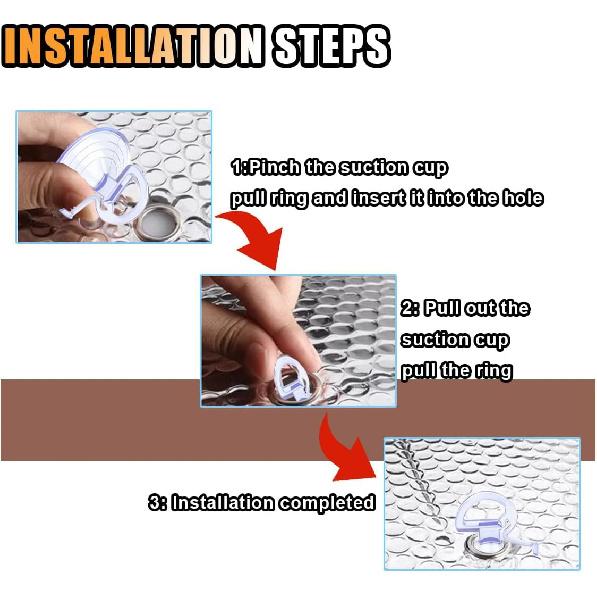 INSTALLATION STEPS

1:Pinch the suction cup pull ring and insert it into the hole

2: Pull out the suction cup pull the ring

3: Installation completed