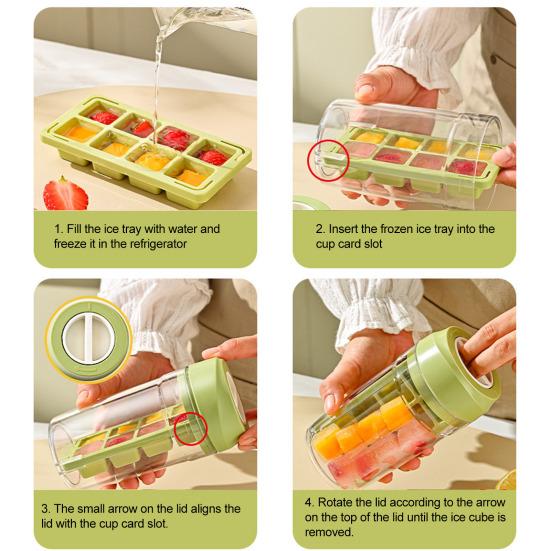 1. Fill the ice tray with water and freeze it in the refrigerator

2. Insert the frozen ice tray into the cup card slot

3. The small arrow on the lid aligns the lid with the cup card slot.

4. Rotate the lid according to the arrow on the top of the lid until the ice cube is removed.