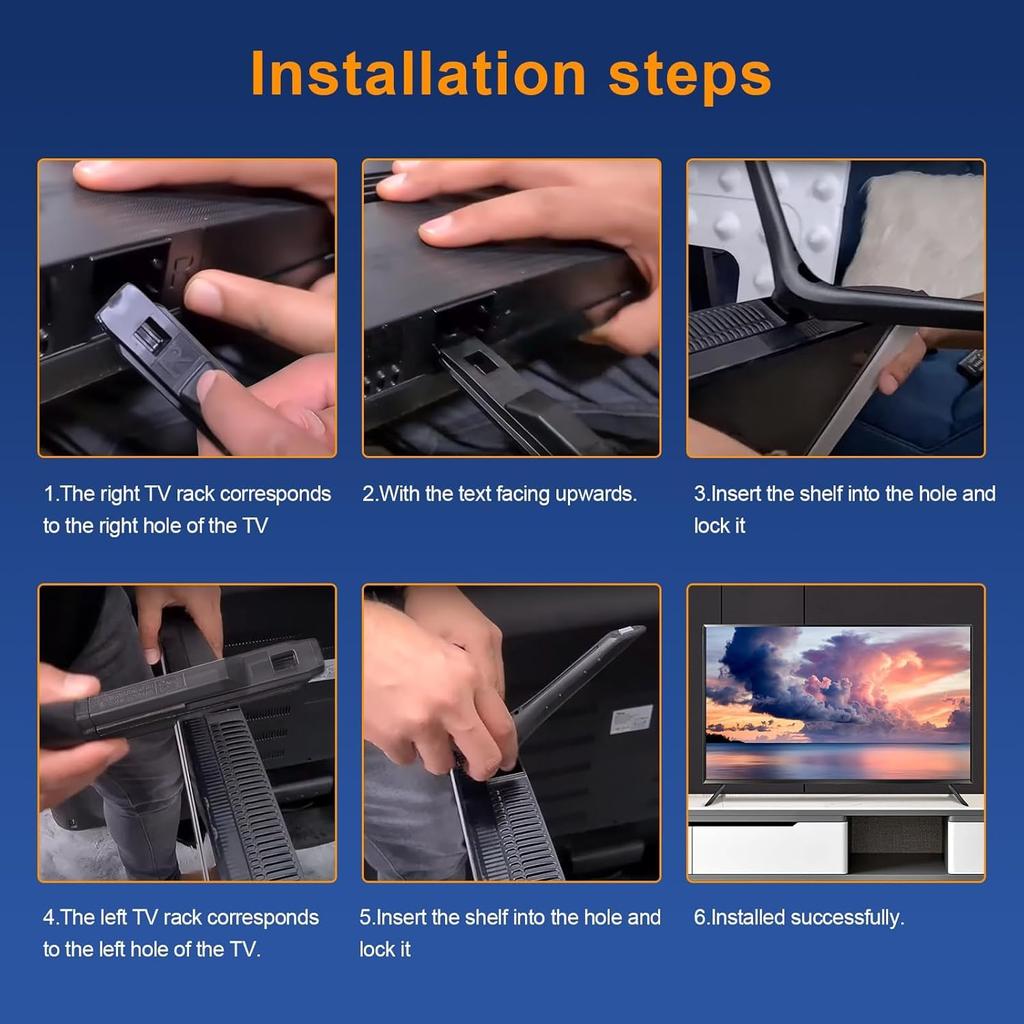 Installation steps

1.The right TV rack corresponds to the right hole of the TV

2.With the text facing upwards.

3.Insert the shelf into the hole and lock it

4.The left TV rack corresponds to the left hole of the TV.

5.Insert the shelf into the hole and lock it

6.Installed successfully.