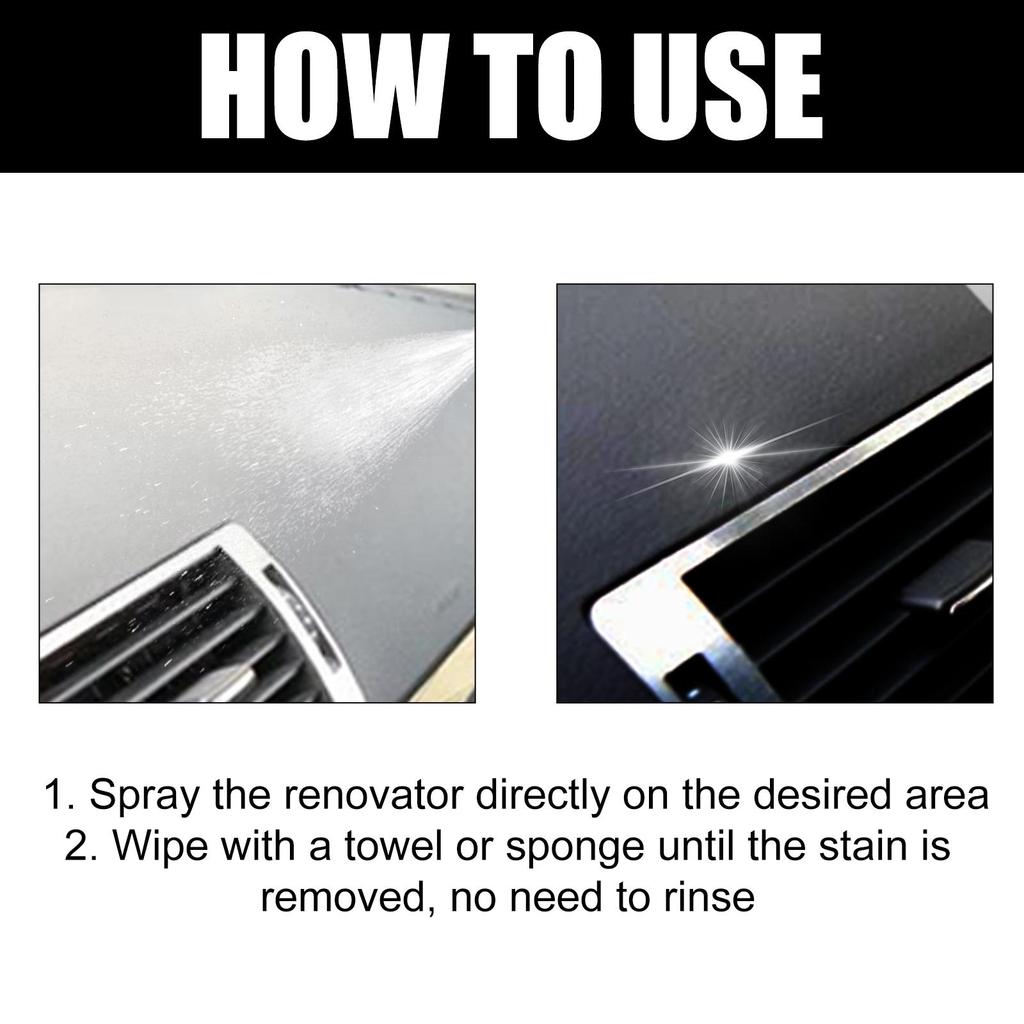 HOW TO USE

1. Spray the renovator directly on the desired area
2. Wipe with a towel or sponge until the stain is removed, no need to rinse