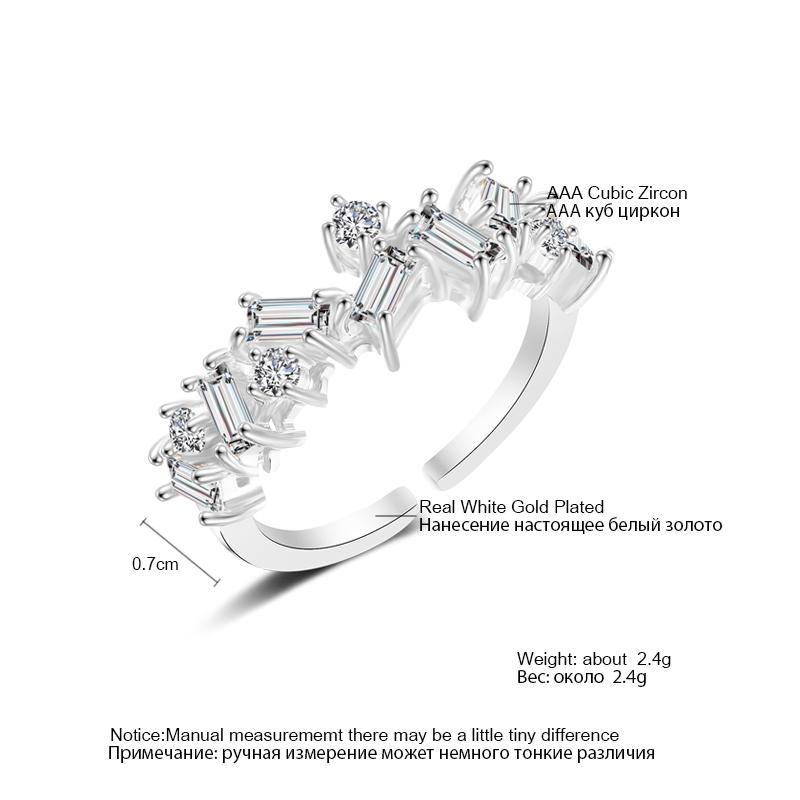 AAA Cubic Zircon
AAA куб циркон

Real White Gold Plated
Нанесение настоящее белый золото

0.7cm

Weight: about 2.4g
Вес: около 2.4g

Notice:Manual measurememt there may be a little tiny difference
Примечание: ручная измерение может немного тонкие различия