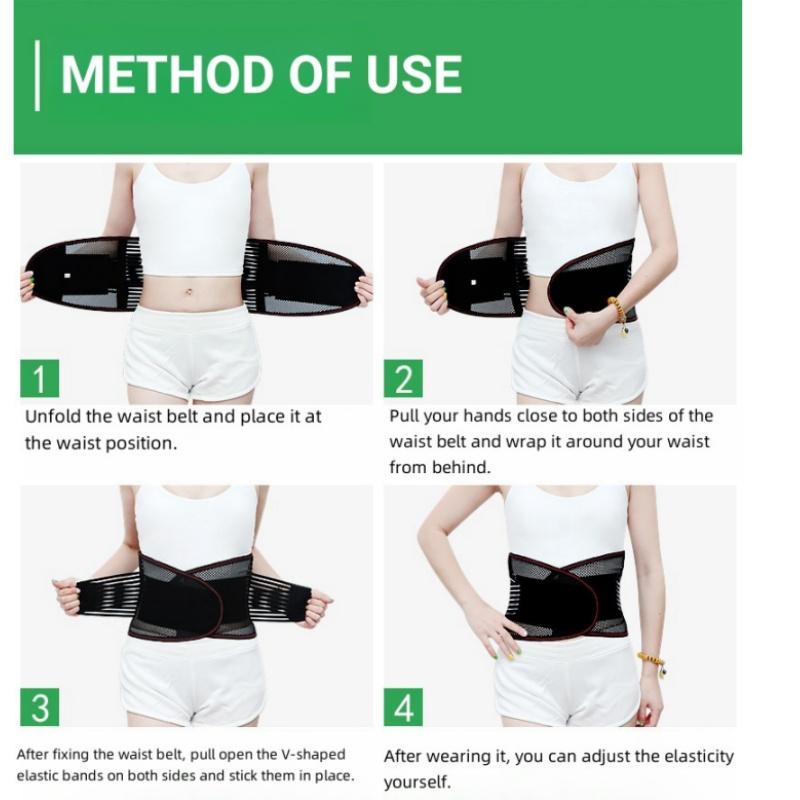 METHOD OF USE

1

Unfold the waist belt and place it at the waist position.

2

Pull your hands close to both sides of the waist belt and wrap it around your waist from behind.

3

After fixing the waist belt, pull open the V-shaped elastic bands on both sides and stick them in place.

4

After wearing it, you can adjust the elasticity yourself.