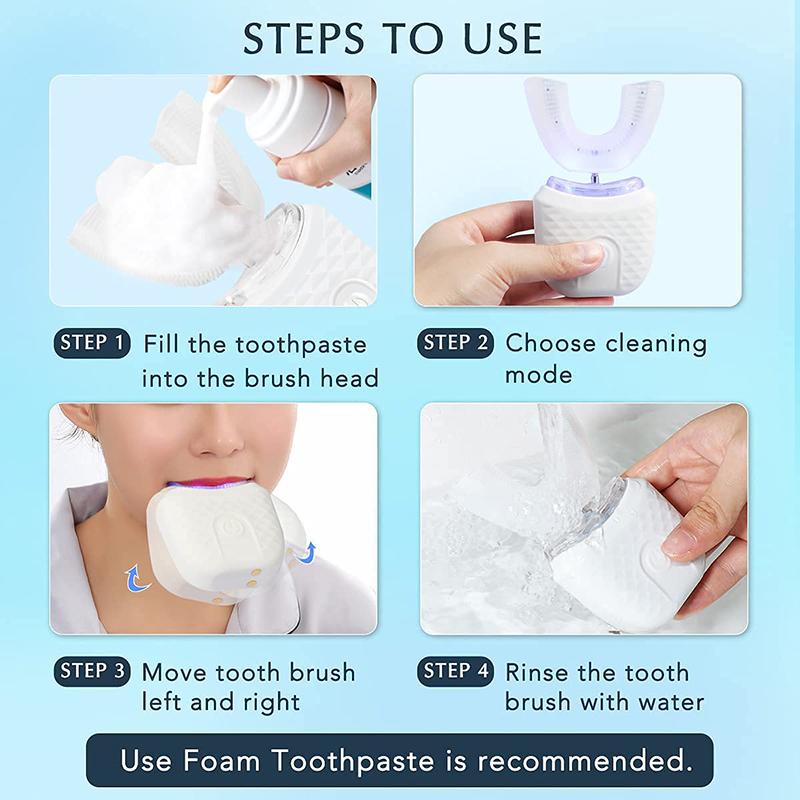 STEPS TO USE

STEP 1 Fill the toothpaste into the brush head

STEP 2 Choose cleaning mode

STEP 3 Move tooth brush left and right

STEP 4 Rinse the tooth brush with water

Use Foam Toothpaste is recommended.