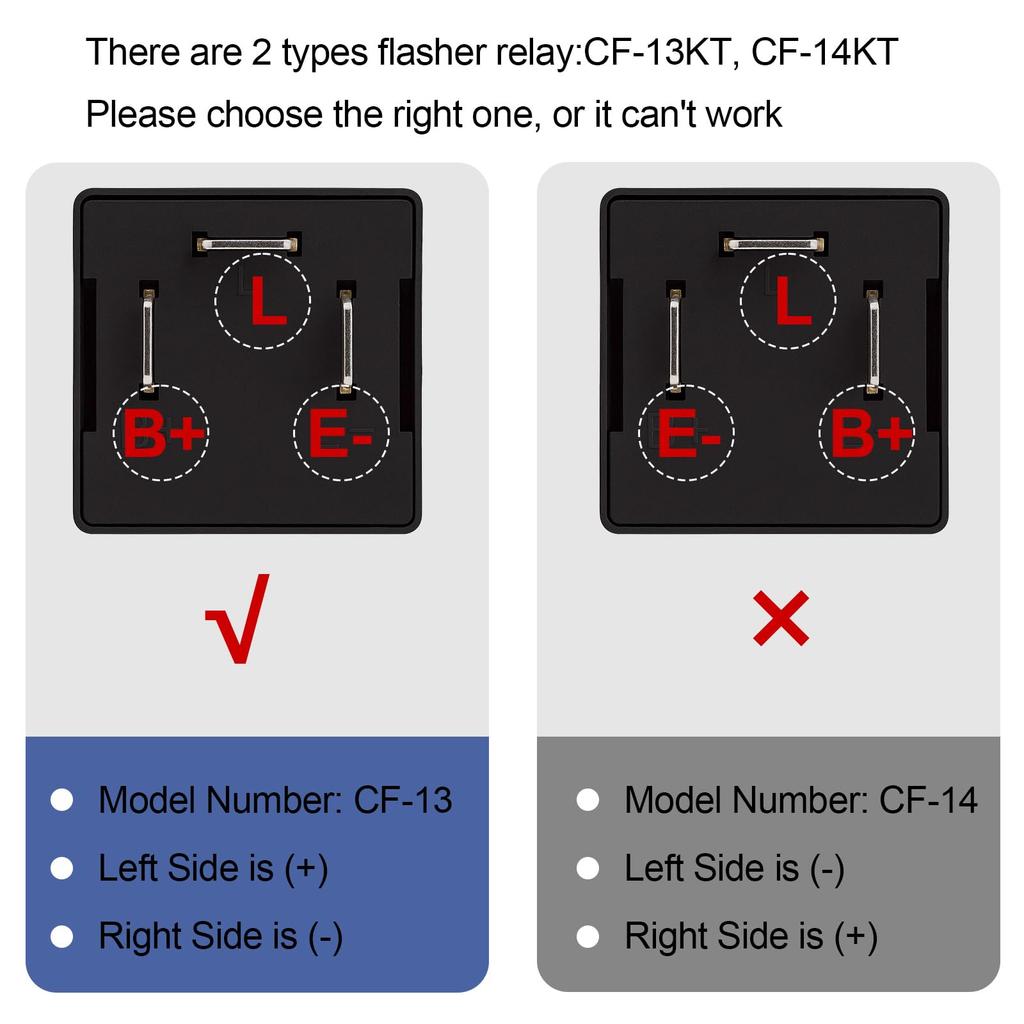 There are 2 types flasher relay:CF-13KT, CF-14KT

Please choose the right one, or it can't work

L
B+
E-

√

- Model Number: CF-13
- Left Side is (+)
- Right Side is (-)

L
E-
B+

×

- Model Number: CF-14
- Left Side is (-)
- Right Side is (+)