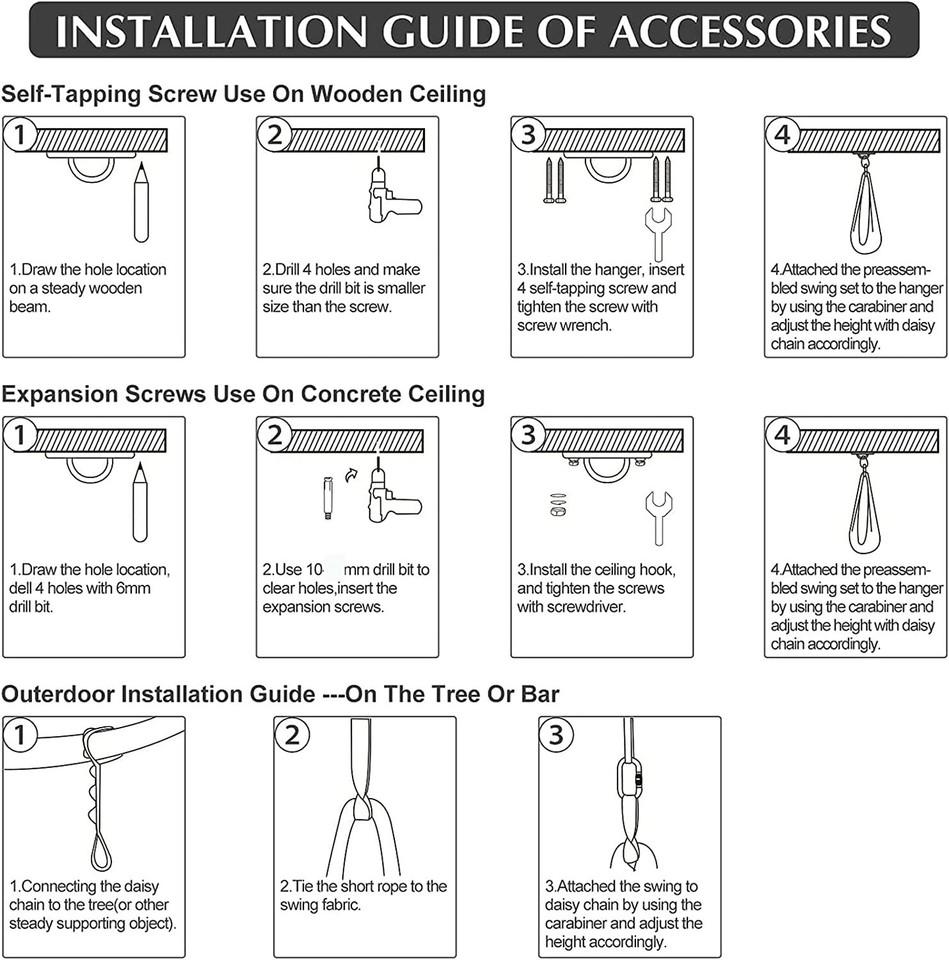 INSTALLATION GUIDE OF ACCESSORIES

Self-Tapping Screw Use On Wooden Ceiling

1

1.Draw the hole location on a steady wooden beam.

2

2.Drill 4 holes and make sure the drill bit is smaller size than the screw.

3

3.Install the hanger, insert 4 self-tapping screw and tighten the screw with screw wrench.

4

4.Attached the preassembled swing set to the hanger by using the carabiner and adjust the height with daisy chain accordingly.

Expansion Screws Use On Concrete Ceiling

1

1.Draw the hole location, dell 4 holes with 6mm drill bit.

2

2.Use 10 mm drill bit to clear holes,insert the expansion screws.

3

3.Install the ceiling hook, and tighten the screws with screwdriver.

4

4.Attached the preassembled swing set to the hanger by using the carabiner and adjust the height with daisy chain accordingly.

Outerdoor Installation Guide ---On The Tree Or Bar

1

1.Connecting the daisy chain to the tree(or other steady supporting object).

2

2.Tie the short rope to the swing fabric.

3

3.Attached the swing to daisy chain by using the carabiner and adjust the height accordingly.