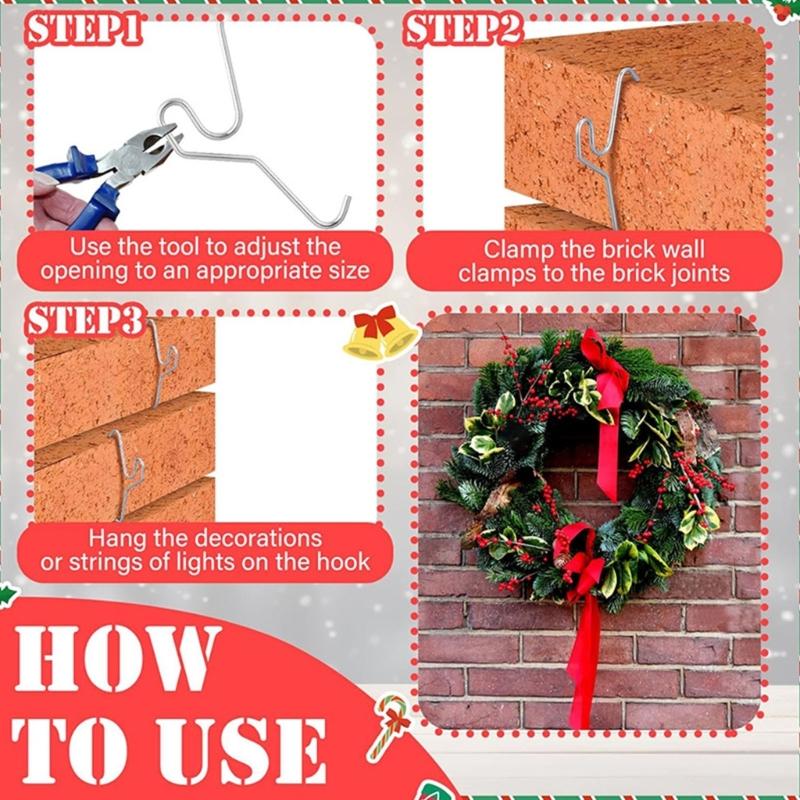 STEP1

Use the tool to adjust the opening to an appropriate size

STEP2

Clamp the brick wall clamps to the brick joints

STEP3

Hang the decorations or strings of lights on the hook

HOW TO USE