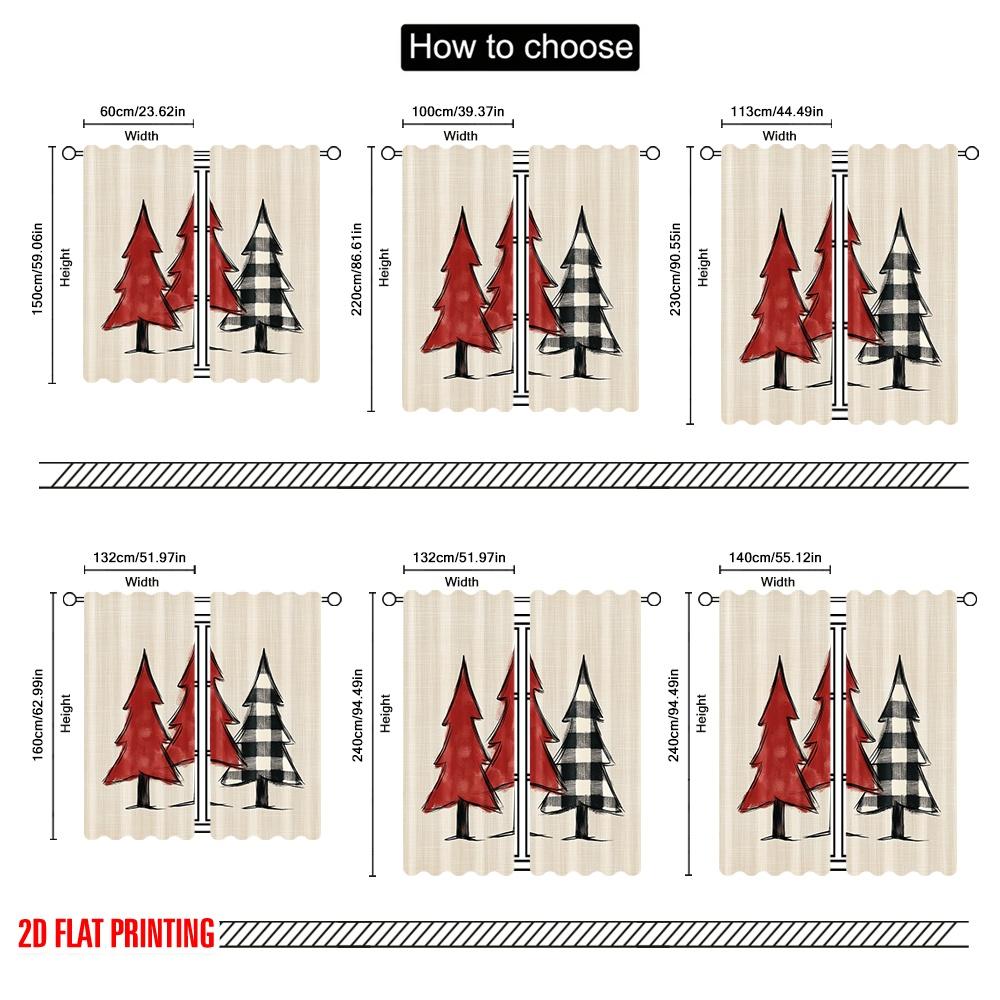 How to choose

60cm/23.62in
Width
150cm/59.06in
Height

100cm/39.37in
Width
220cm/86.61in
Height

113cm/44.49in
Width
230cm/90.55in
Height

132cm/51.97in
Width
160cm/62.99in
Height

132cm/51.97in
Width
240cm/94.49in
Height

140cm/55.12in
Width
240cm/94.49in
Height

2D FLAT PRINTING