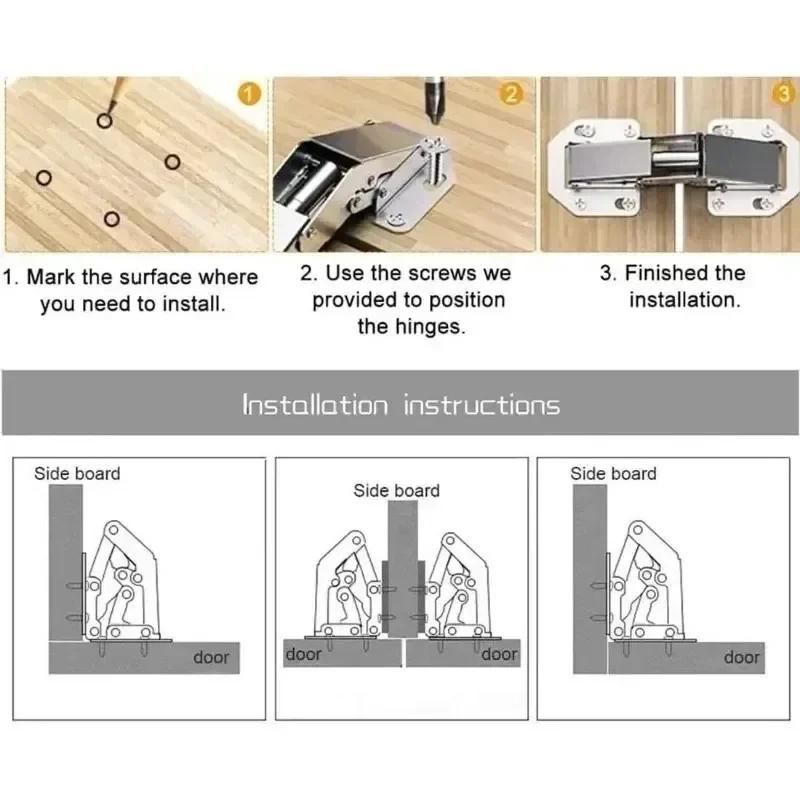 1

2

3

1. Mark the surface where you need to install.

2. Use the screws we provided to position the hinges.

3. Finished the installation.

Installation instructions

Side board

door

Side board

door

door

Side board

door