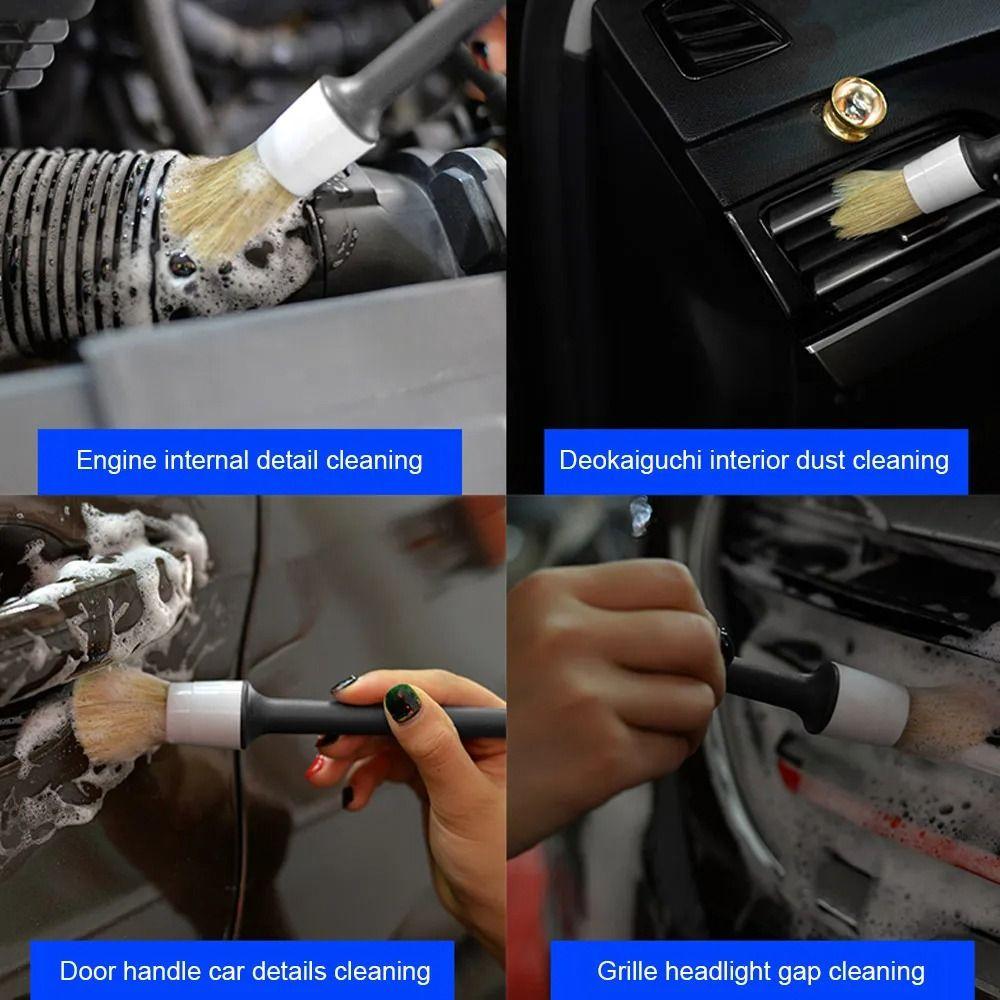 Engine internal detail cleaning

Deokaiguchi interior dust cleaning

Door handle car details cleaning

Grille headlight gap cleaning