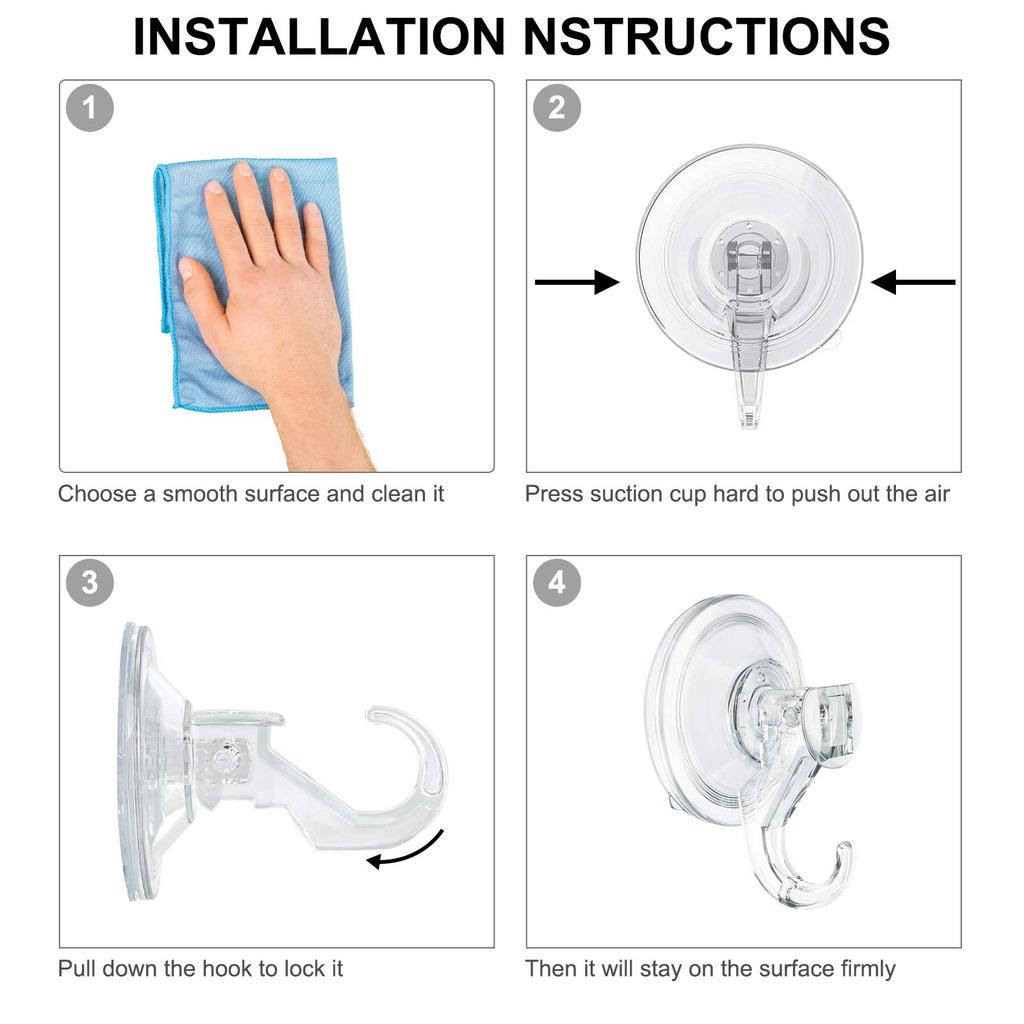 INSTALLATION NSTRUCTIONS

1

Choose a smooth surface and clean it

2

Press suction cup hard to push out the air

3

Pull down the hook to lock it

4

Then it will stay on the surface firmly