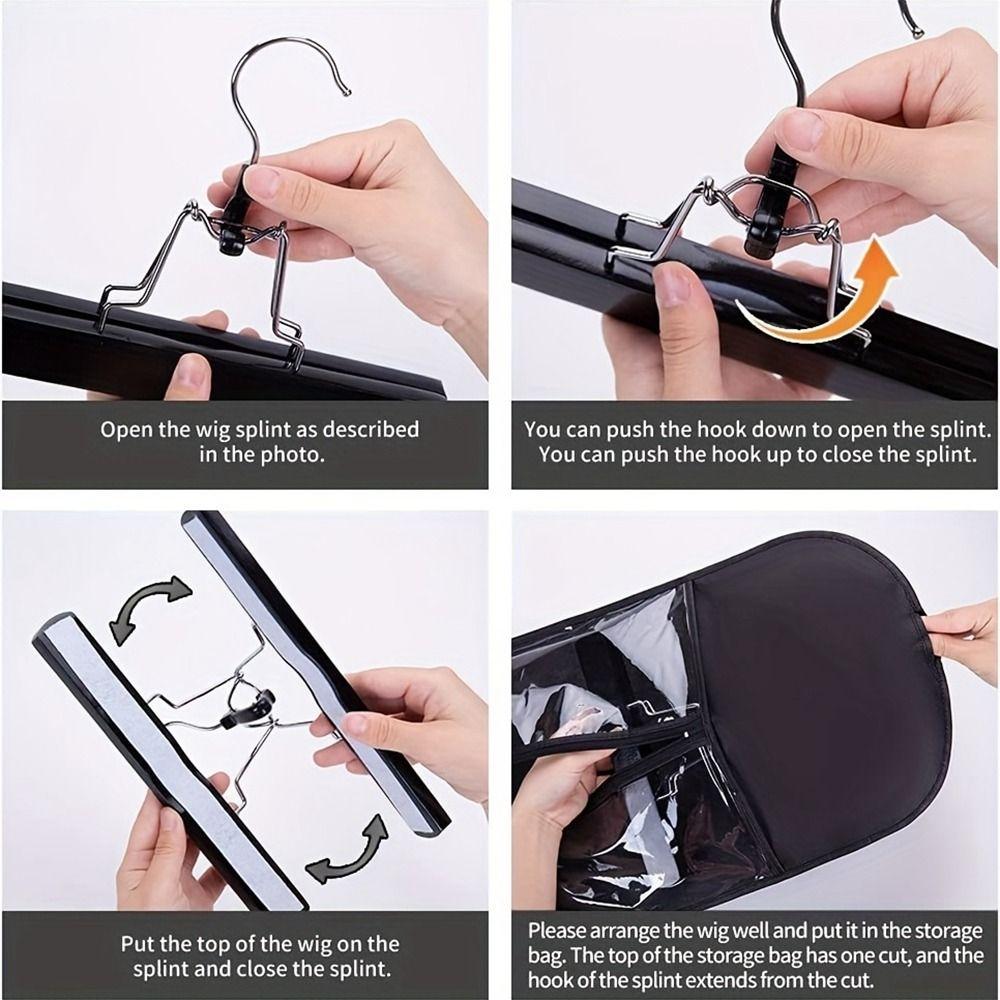 Open the wig splint as described in the photo.

You can push the hook down to open the splint. You can push the hook up to close the splint.

Put the top of the wig on the splint and close the splint.

Please arrange the wig well and put it in the storage bag. The top of the storage bag has one cut, and the hook of the splint extends from the cut.