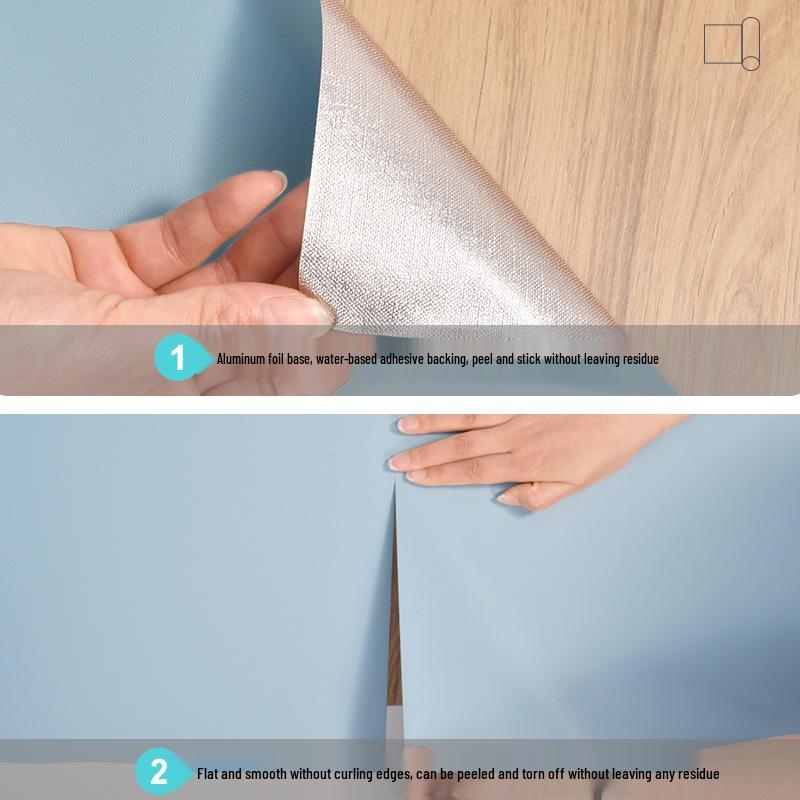 1 Aluminum foil base, water-based adhesive backing, peel and stick without leaving residue

2 Flat and smooth without curling edges, can be peeled and torn off without leaving any residue