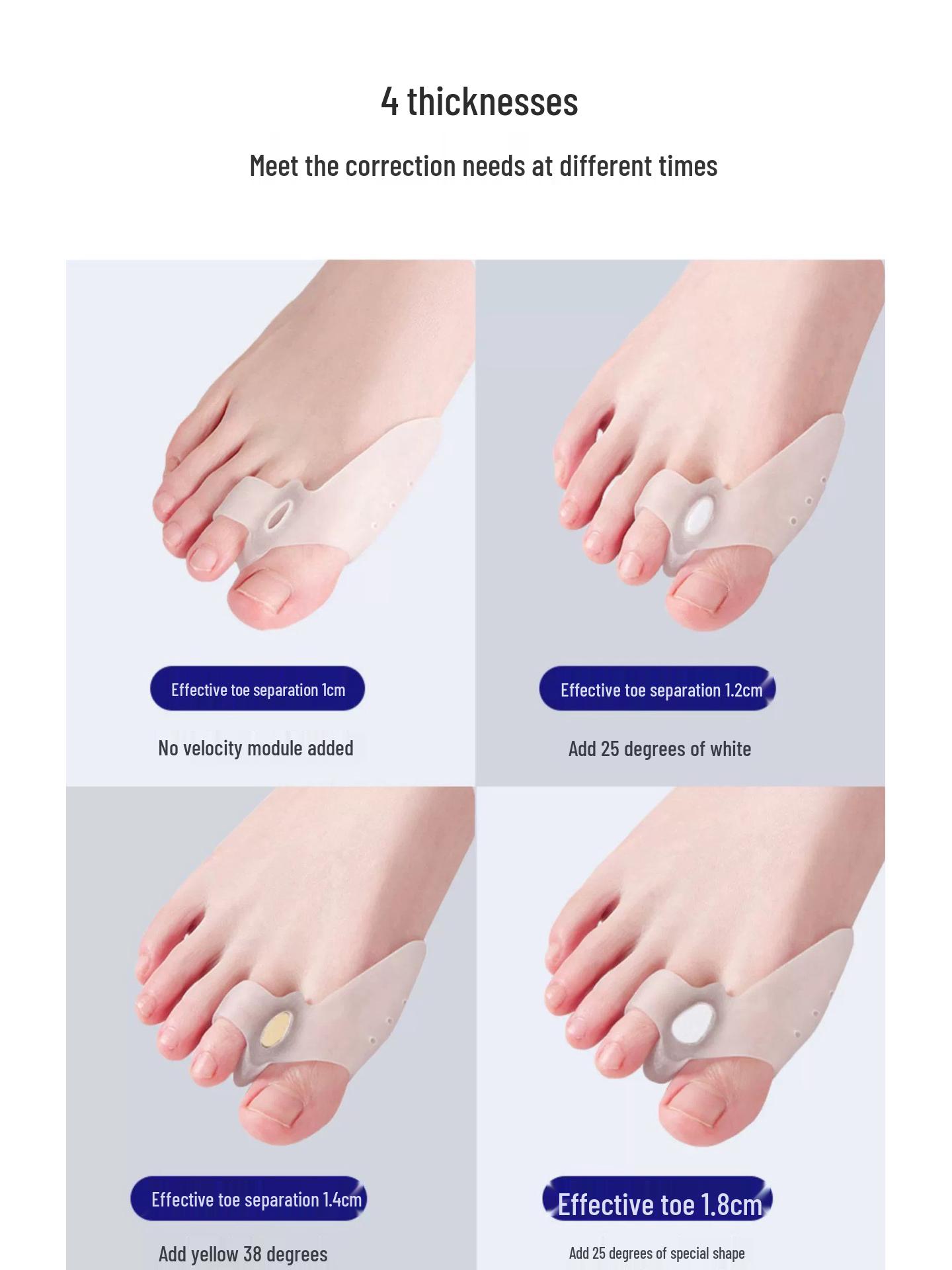 4 thicknesses

Meet the correction needs at different times

Effective toe separation 1cm

No velocity module added

Effective toe separation 1.2cm

Add 25 degrees of white

Effective toe separation 1.4cm

Add yellow 38 degrees

Effective toe 1.8cm

Add 25 degrees of special shape