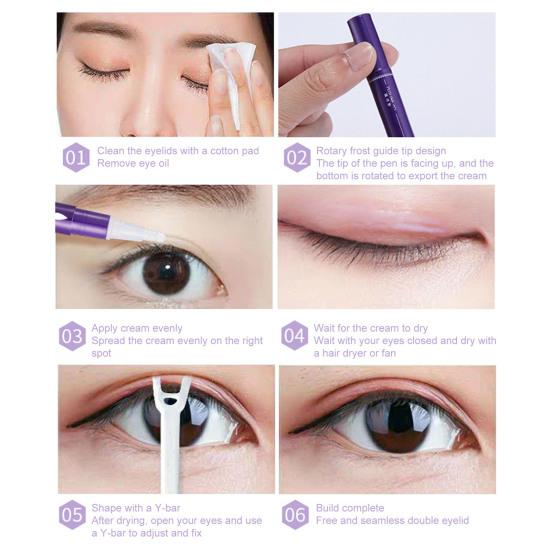 01 Clean the eyelids with a cotton pad
Remove eye oil

02 Rotary frost guide tip design
The tip of the pen is facing up, and the bottom is rotated to export the cream

03 Apply cream evenly
Spread the cream evenly on the right spot

04 Wait for the cream to dry
Wait with your eyes closed and dry with a hair dryer or fan

05 Shape with a Y-bar
After drying, open your eyes and use a Y-bar to adjust and fix

06 Build complete
Free and seamless double eyelid