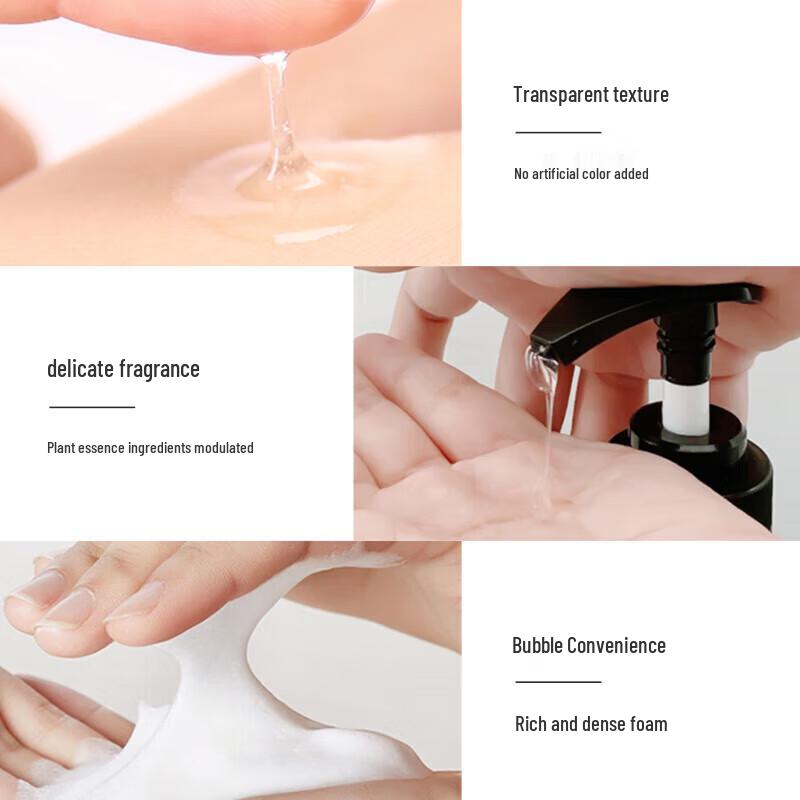 Transparent texture

No artificial color added

delicate fragrance

Plant essence ingredients modulated

Bubble Convenience

Rich and dense foam