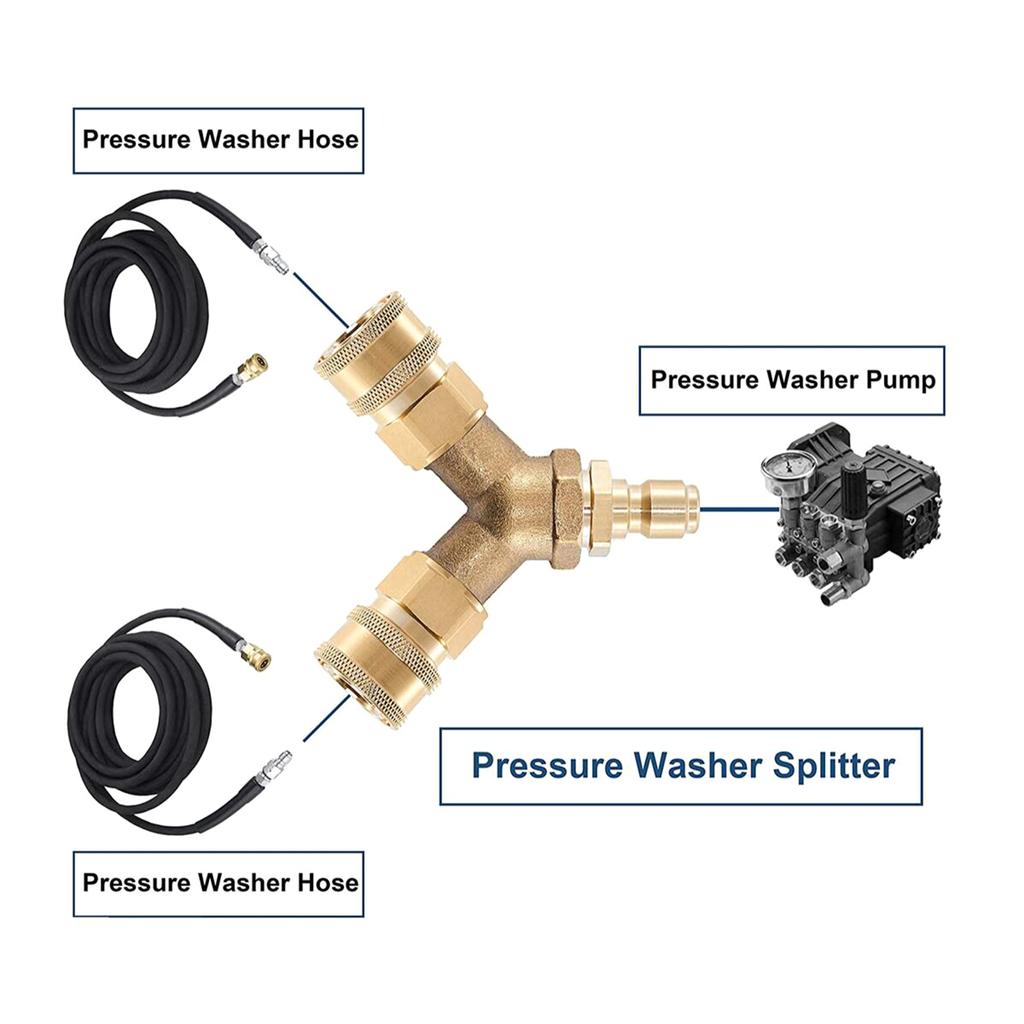 Pressure Washer Hose

Pressure Washer Pump

Pressure Washer Splitter

Pressure Washer Hose