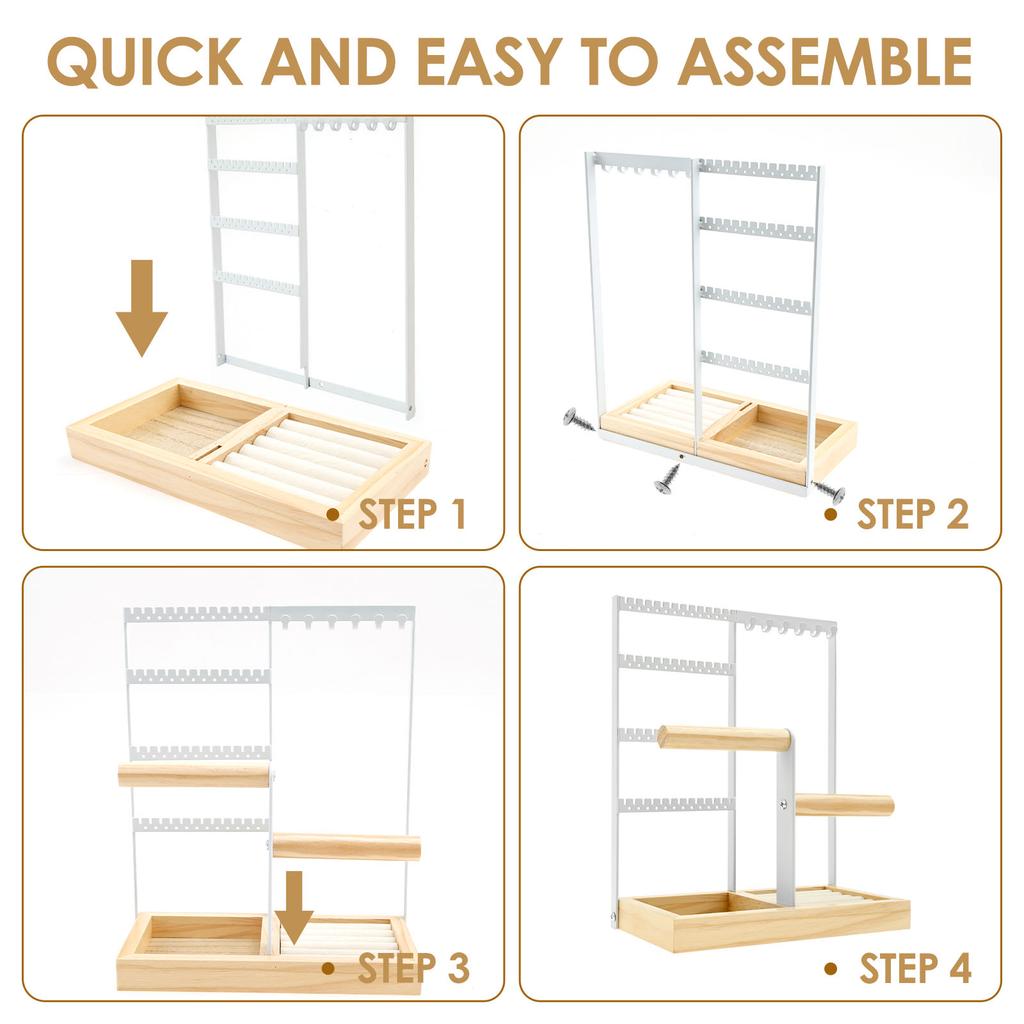 QUICK AND EASY TO ASSEMBLE

• STEP 1

• STEP 2

• STEP 3

• STEP 4